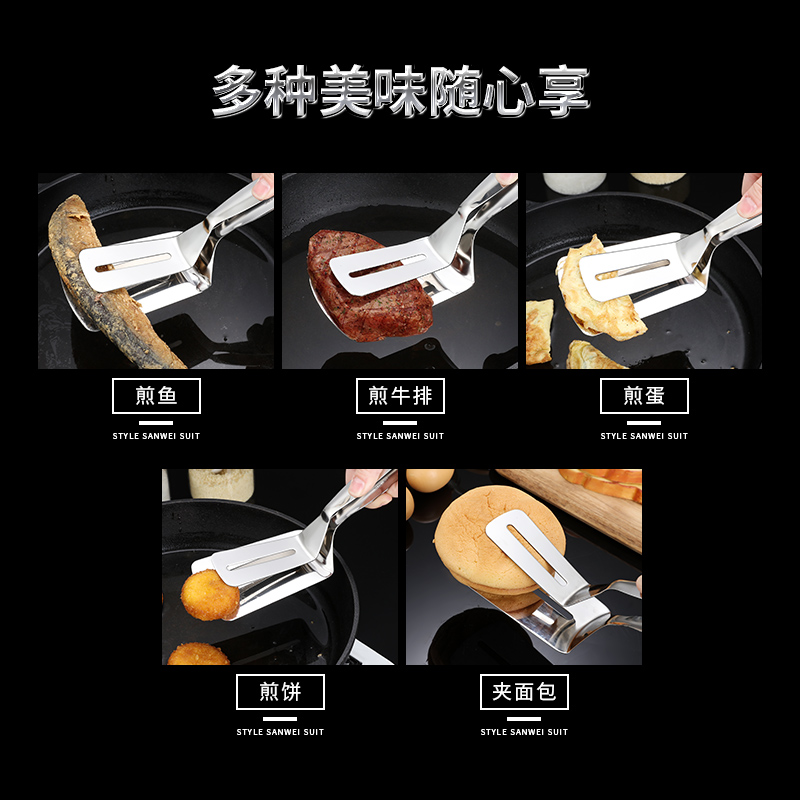 多种美味随心享

煎鱼
STYLE SANWEI SUIT

煎牛排
STYLE SANWEI SUIT

煎蛋
STYLE SANWEI SUIT

煎饼
STYLE SANWEI SUIT

夹面包
STYLE SANWEI SUIT