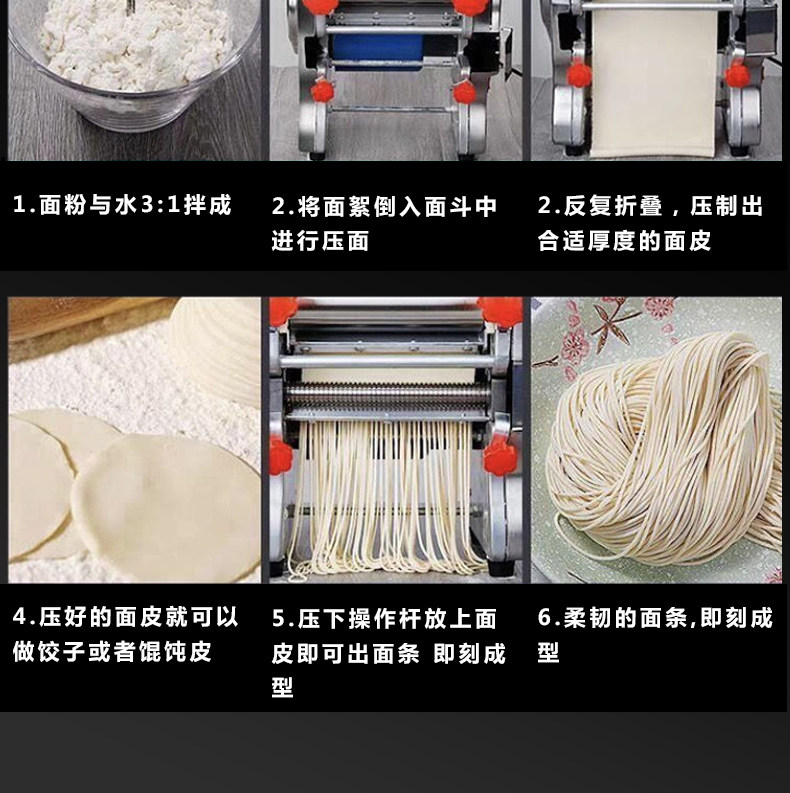 1.面粉与水3:1拌成

2.将面絮倒入面斗中进行压面

2.反复折叠，压制出合适厚度的面皮

4.压好的面皮就可以做饺子或者馄饨皮

5.压下操作杆放上面皮即可出面条 即刻成型

6.柔韧的面条,即刻成型