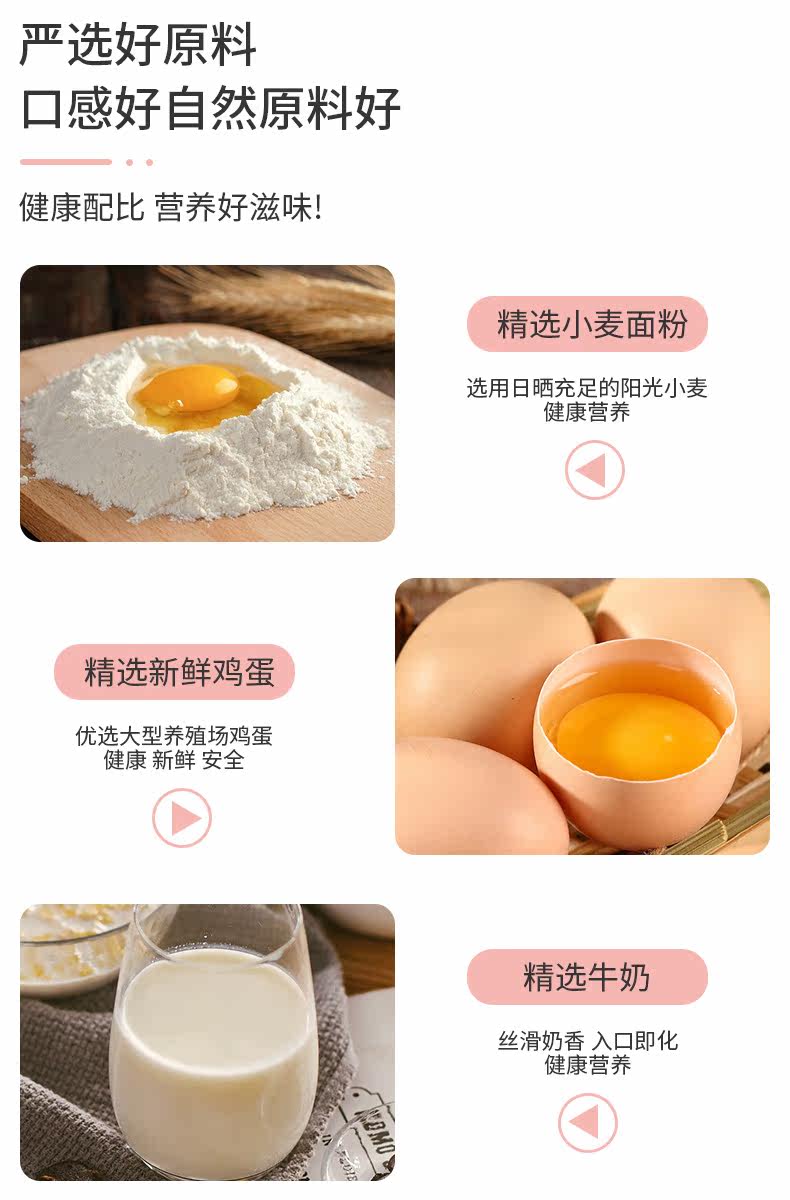 严选好原料
口感好自然原料好

健康配比 营养好滋味!

精选小麦面粉

选用日晒充足的阳光小麦
健康营养

精选新鲜鸡蛋

优选大型养殖场鸡蛋
健康 新鲜 安全

精选牛奶

丝滑奶香 入口即化
健康营养