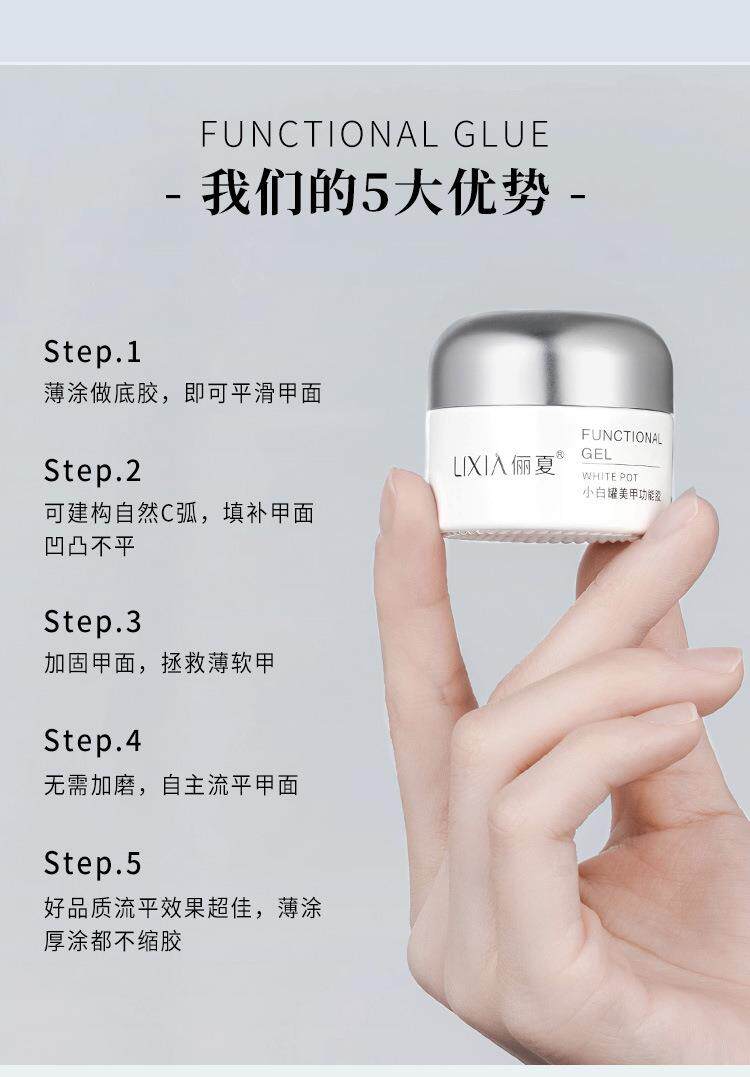 FUNCTIONAL GLUE
- 我们的5大优势 -

Step.1
薄涂做底胶，即可平滑甲面

Step.2
可建构自然C弧，填补甲面凹凸不平

Step.3
加固甲面，拯救薄软甲

Step.4
无需加磨，自主流平甲面

Step.5
好品质流平效果超佳，薄涂厚涂都不缩胶

LIXIA 俪夏®
FUNCTIONAL GEL
WHITE POT
小白罐美甲功能胶