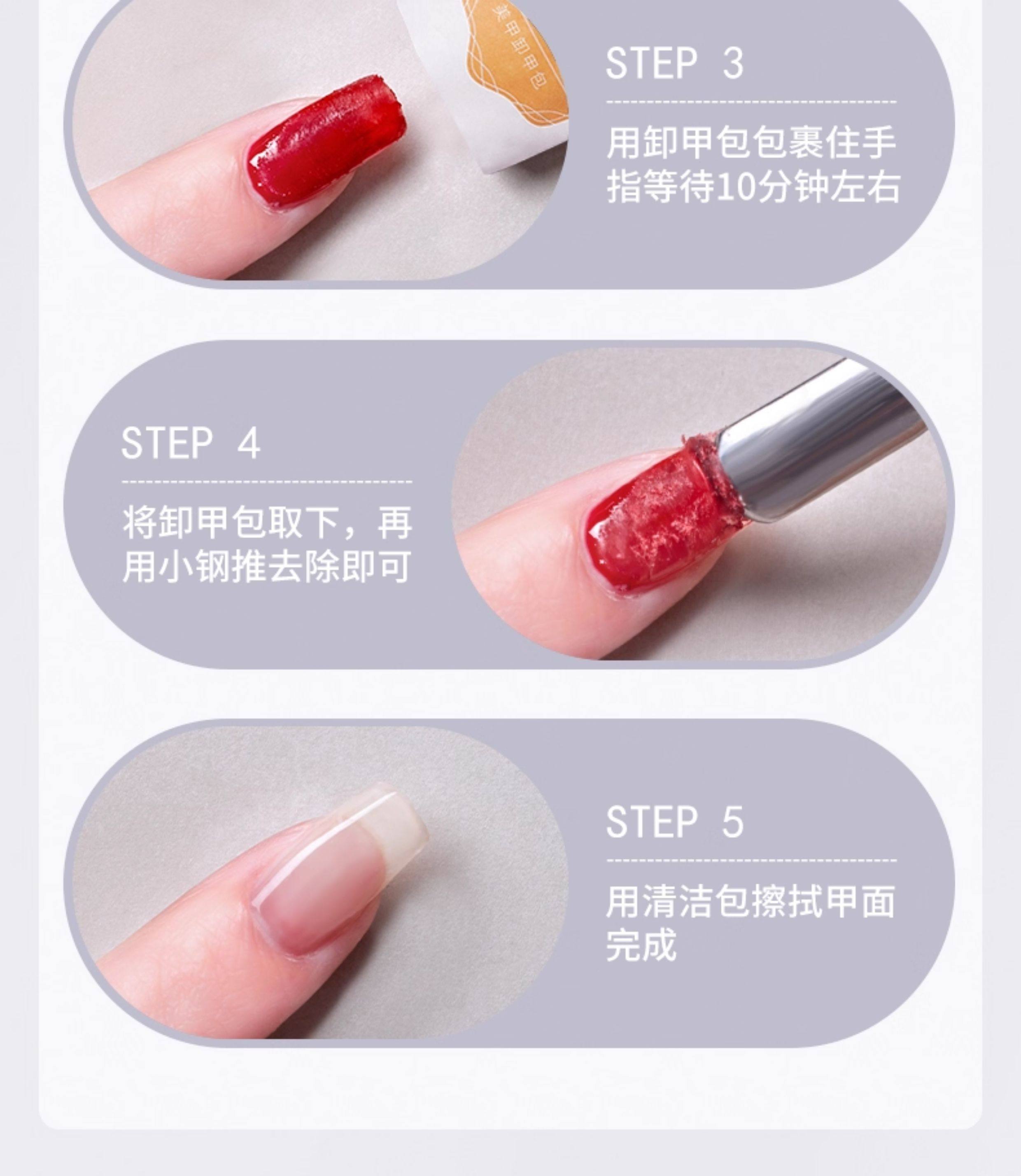 美甲卸甲包

STEP 3

用卸甲包包裹住手指等待10分钟左右

STEP 4

将卸甲包取下，再用小钢推去除即可

STEP 5

用清洁包擦拭甲面完成