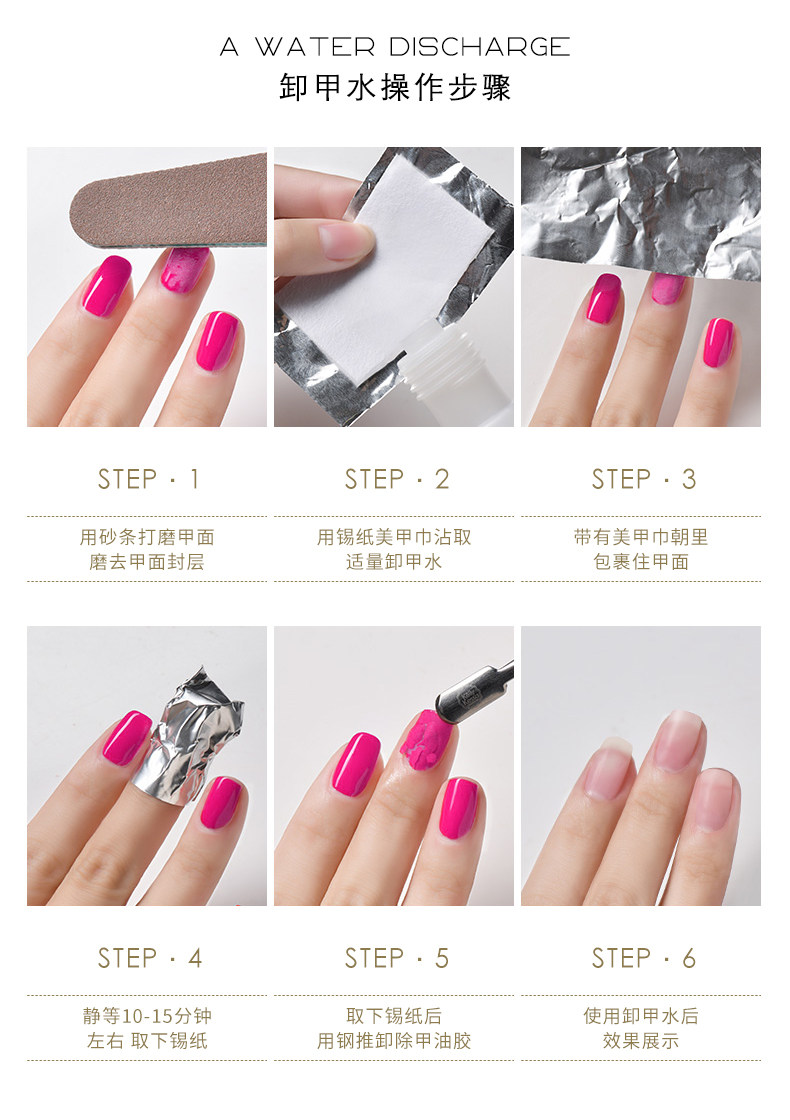 A WATER DISCHARGE
卸甲水操作步骤

STEP · 1

用砂条打磨甲面
磨去甲面封层

STEP · 2

用锡纸美甲巾沾取
适量卸甲水

STEP · 3

带有美甲巾朝里
包裹住甲面

STEP · 4

静等10-15分钟
左右 取下锡纸

STEP · 5

取下锡纸后
用钢推卸除甲油胶

STEP · 6

使用卸甲水后
效果展示