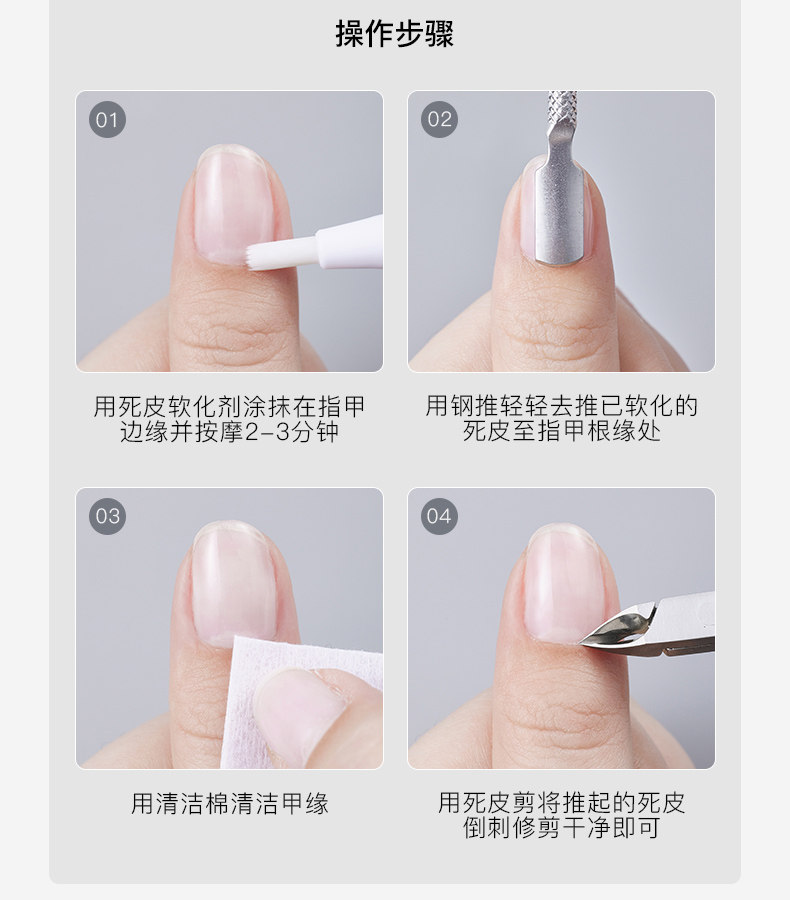 操作步骤

01

用死皮软化剂涂抹在指甲边缘并按摩2-3分钟

02

用钢推轻轻去推已软化的死皮至指甲根缘处

03

用清洁棉清洁甲缘

04

用死皮剪将推起的死皮倒刺修剪干净即可