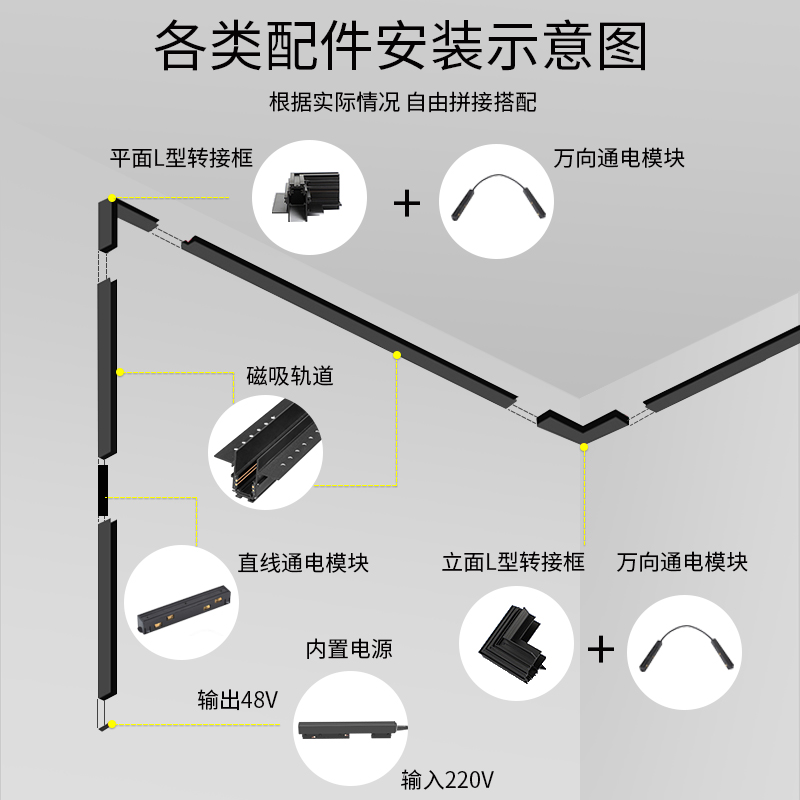 各类配件安装示意图

根据实际情况 自由拼接搭配

平面L型转接框

+

万向通电模块

磁吸轨道

直线通电模块

立面L型转接框

万向通电模块

+

内置电源

输出48V

输入220V