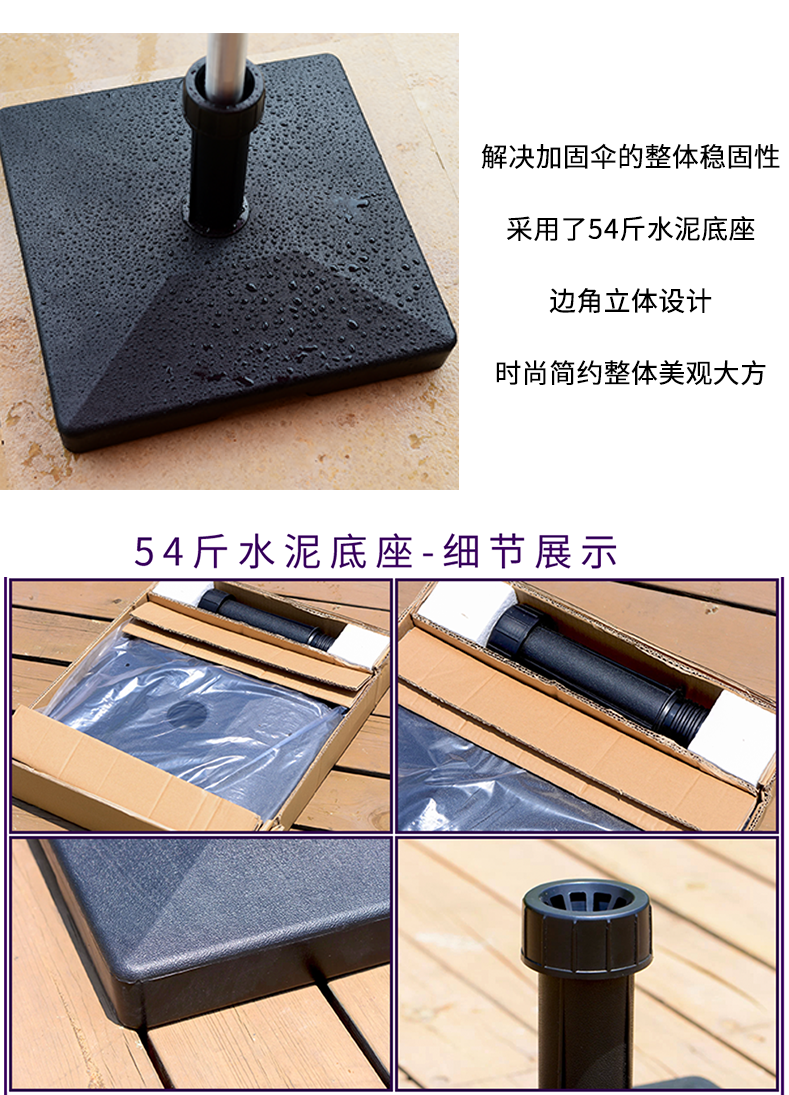 解决加固伞的整体稳固性

采用了54斤水泥底座

边角立体设计

时尚简约整体美观大方

54斤水泥底座-细节展示