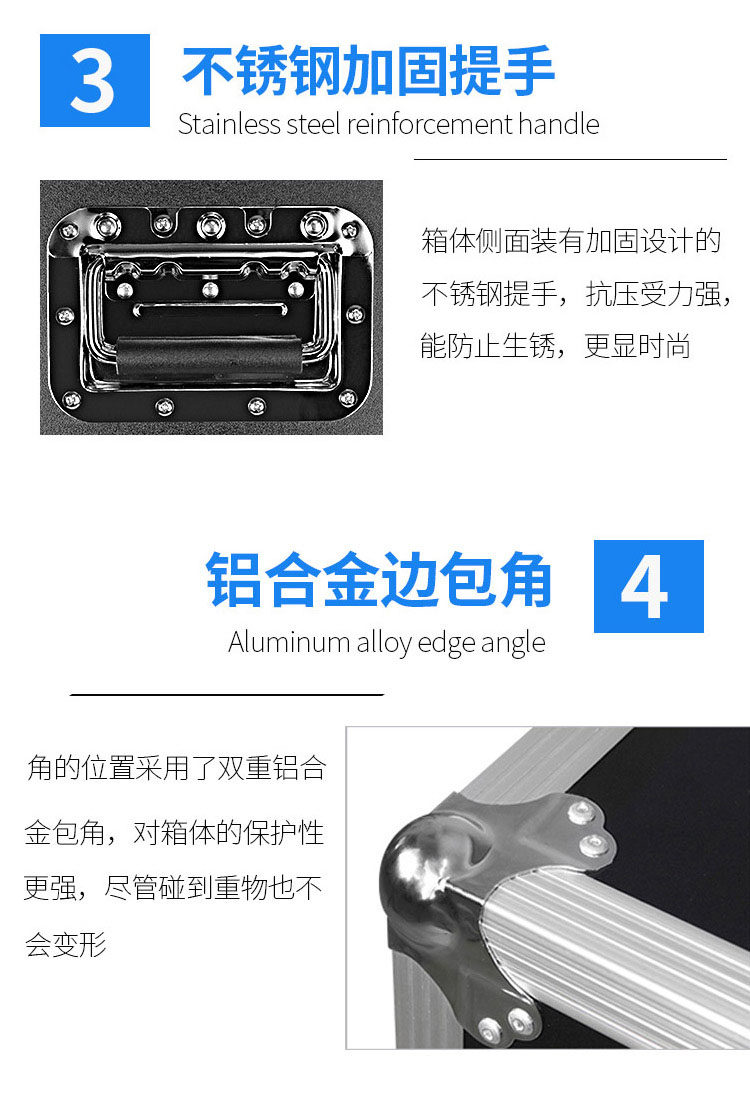 3

不锈钢加固提手

Stainless steel reinforcement handle

箱体侧面装有加固设计的不锈钢提手，抗压受力强，能防止生锈，更显时尚

铝合金边包角

4

Aluminum alloy edge angle

角的位置采用了双重铝合金包角，对箱体的保护性更强，尽管碰到重物也不会变形