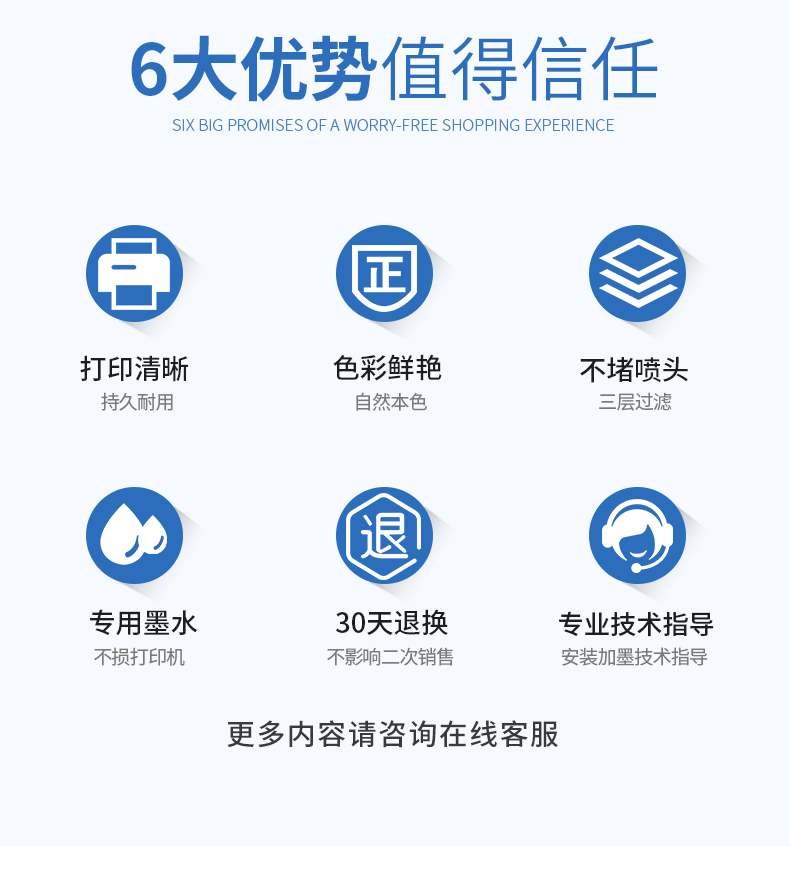 6大优势值得信任

SIX BIG PROMISES OF A WORRY-FREE SHOPPING EXPERIENCE

正

打印清晰
持久耐用

色彩鲜艳
自然本色

不堵喷头
三层过滤

退

专用墨水
不损打印机

30天退换
不影响二次销售

专业技术指导
安装加墨技术指导

更多内容请咨询在线客服