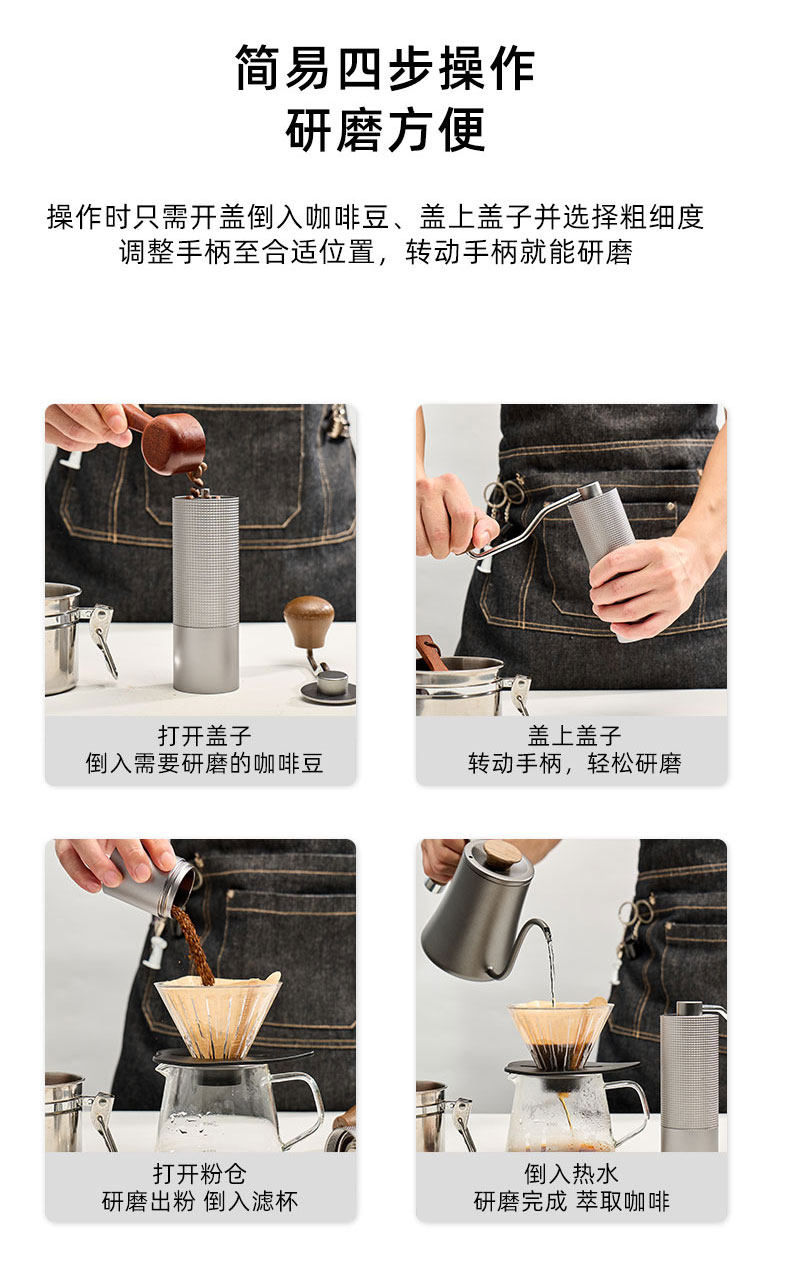 简易四步操作
研磨方便

操作时只需开盖倒入咖啡豆、盖上盖子并选择粗细度
调整手柄至合适位置，转动手柄就能研磨

打开盖子
倒入需要研磨的咖啡豆

盖上盖子
转动手柄，轻松研磨

打开粉仓
研磨出粉 倒入滤杯

倒入热水
研磨完成 萃取咖啡