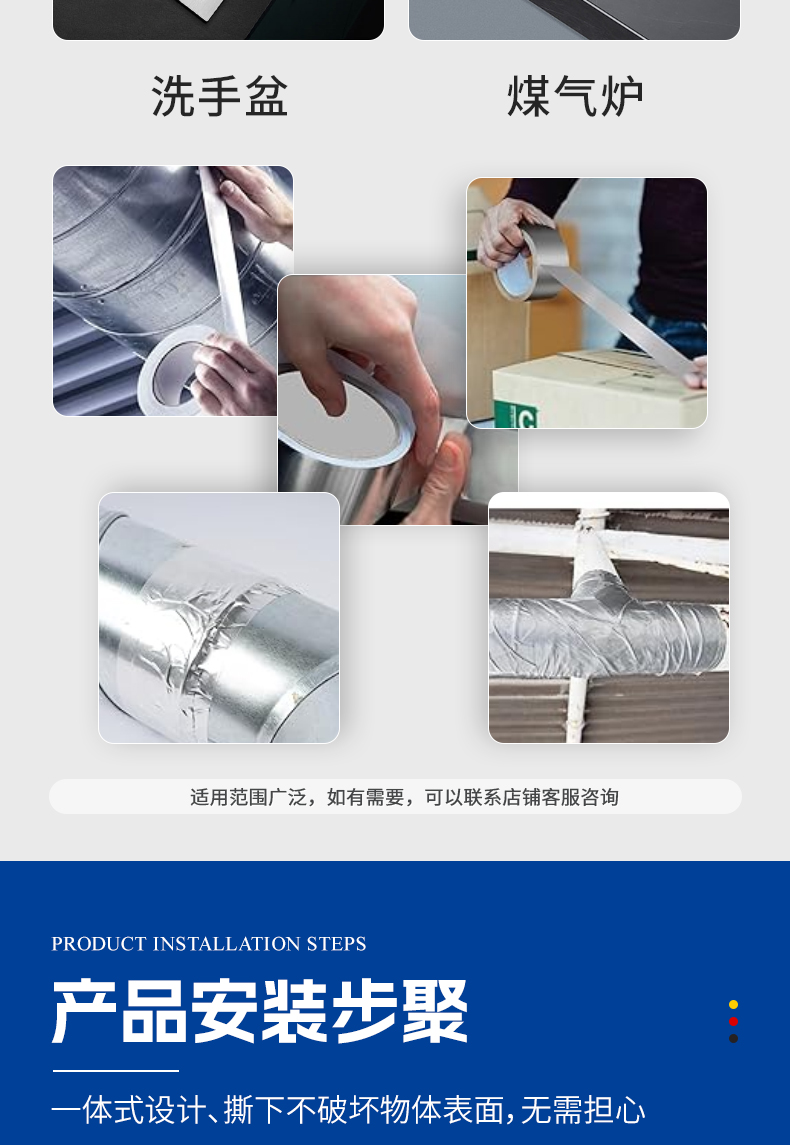 洗手盆

煤气炉

C

适用范围广泛，如有需要，可以联系店铺客服咨询

PRODUCT INSTALLATION STEPS

产品安装步聚

一体式设计、撕下不破坏物体表面，无需担心