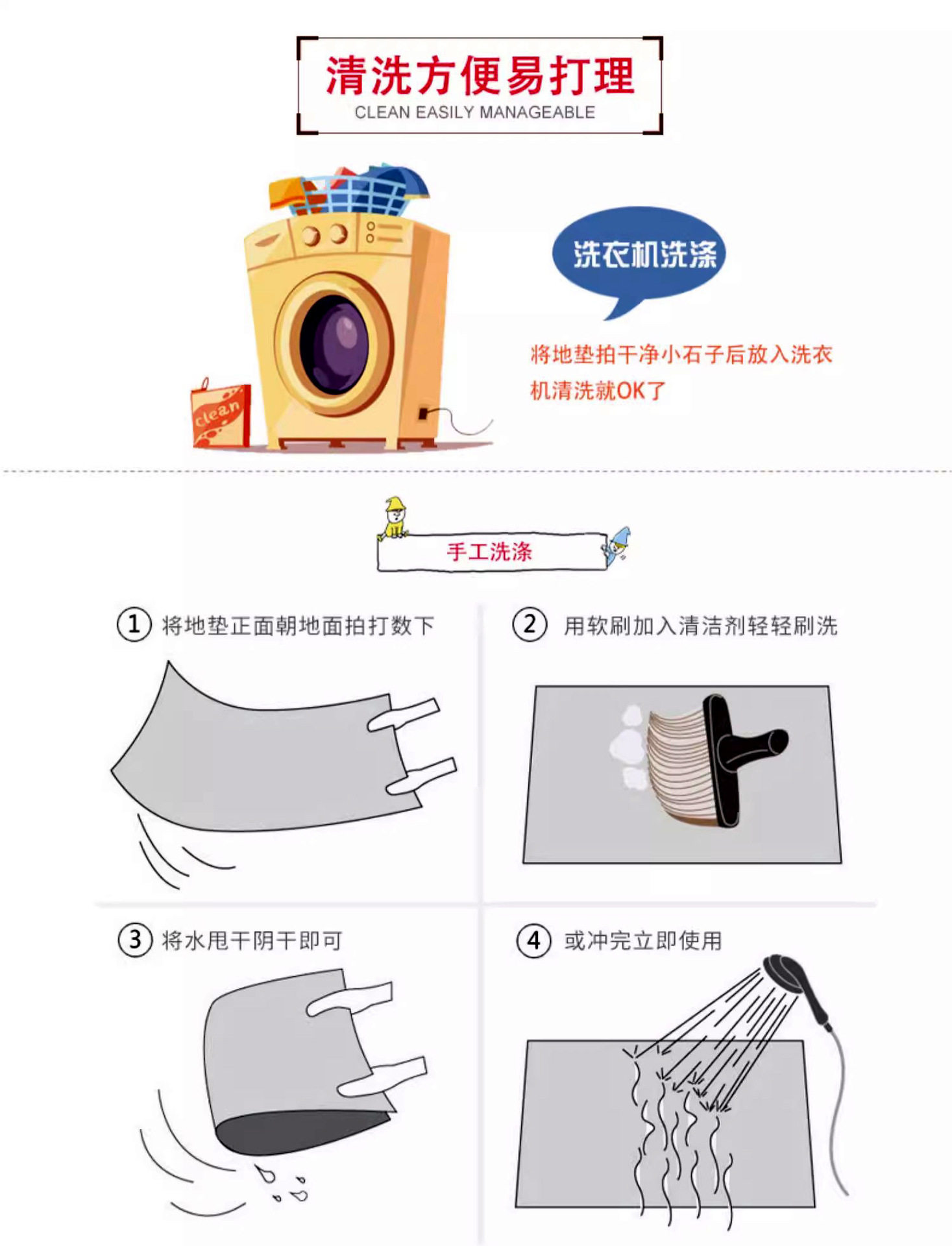 清洗方便易打理
CLEAN EASILY MANAGEABLE

clean

洗衣机洗涤

将地垫拍干净小石子后放入洗衣机清洗就OK了

手工洗涤

① 将地垫正面朝地面拍打数下

② 用软刷加入清洁剂轻轻刷洗

③ 将水甩干阴干即可

④ 或冲完立即使用