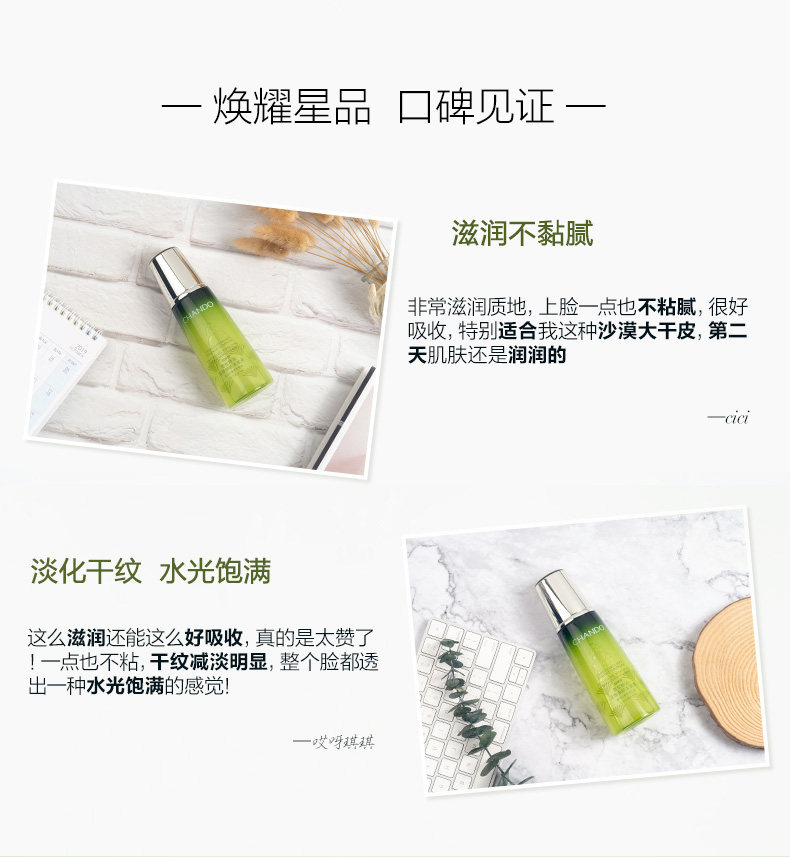 — 焕耀星品 口碑见证 —

CHANDO

滋润不黏腻

非常滋润质地，上脸一点也不粘腻，很好吸收，特别适合我这种沙漠大干皮，第二天肌肤还是润润的

—cici

淡化干纹 水光饱满

这么滋润还能这么好吸收，真的是太赞了！一点也不粘，干纹减淡明显，整个脸都透出一种水光饱满的感觉！

—哎呀琪琪

CHANDO