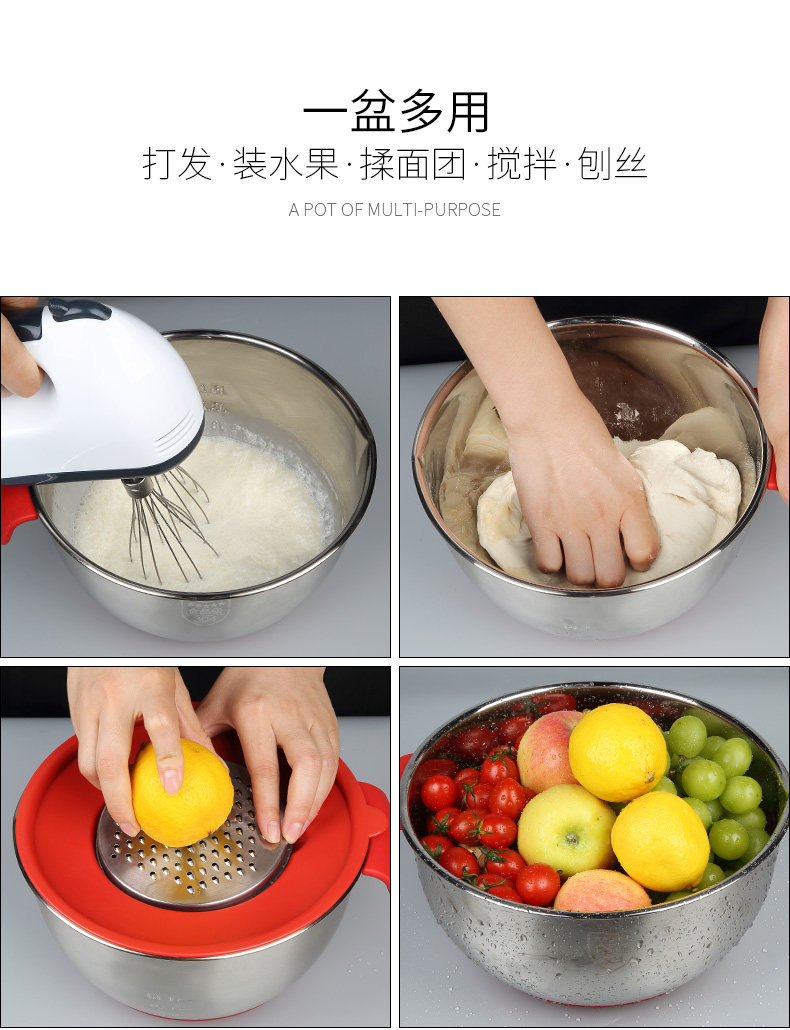 一盆多用
打发·装水果·揉面团·搅拌·刨丝
A POT OF MULTI-PURPOSE