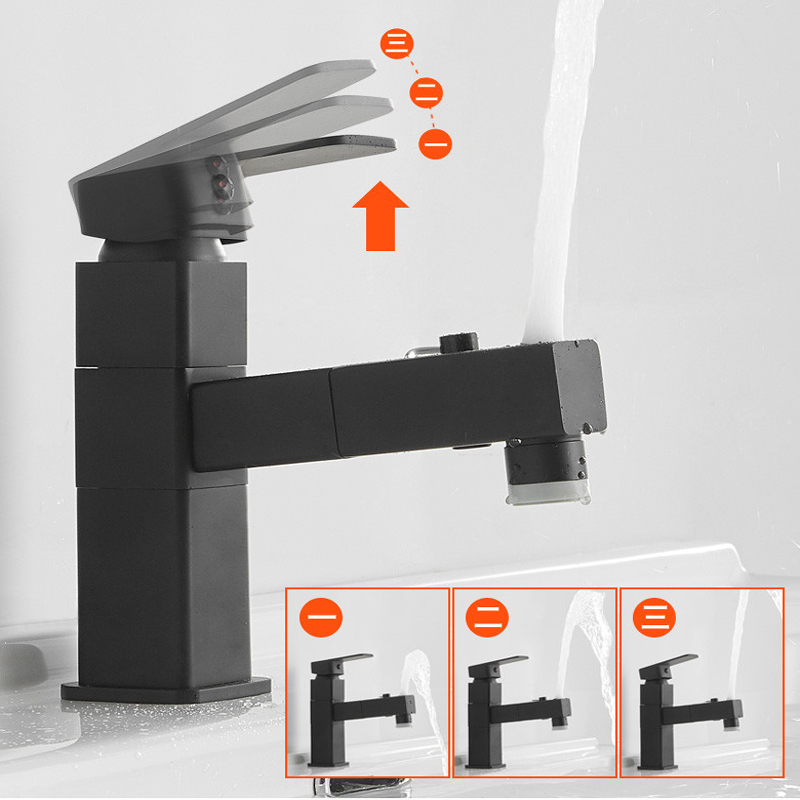 三
二
一
一
二
三