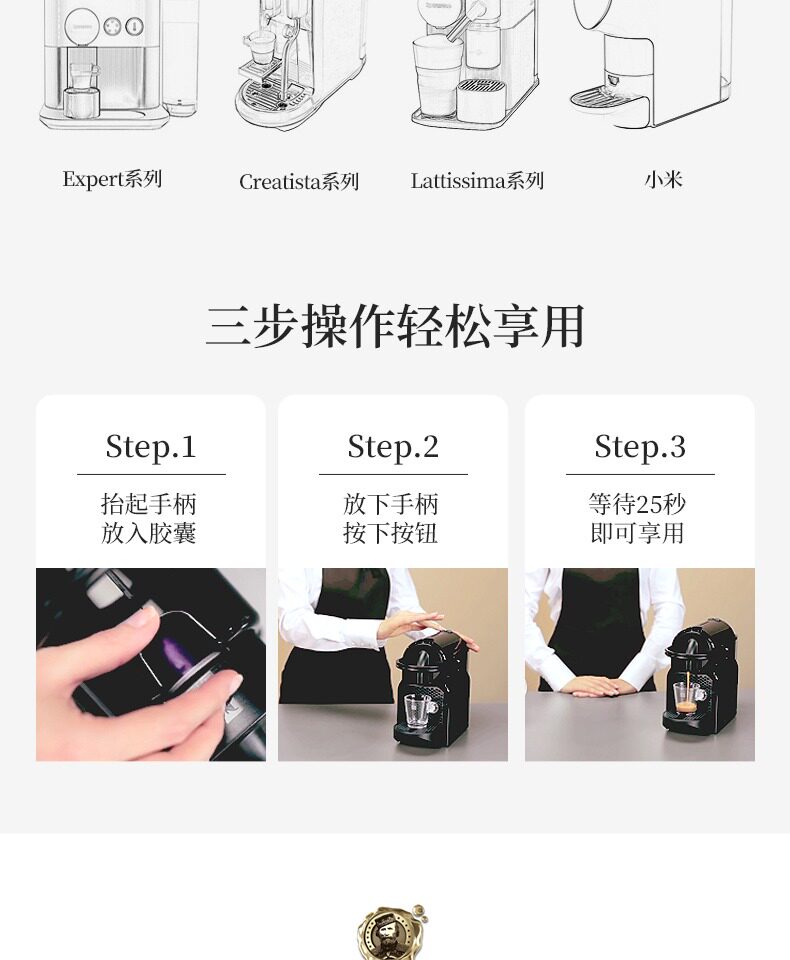 Expert系列

Creatista系列

Lattissima系列

小米

三步操作轻松享用

Step.1

抬起手柄
放入胶囊

Step.2

放下手柄
按下按钮

Step.3

等待25秒
即可享用