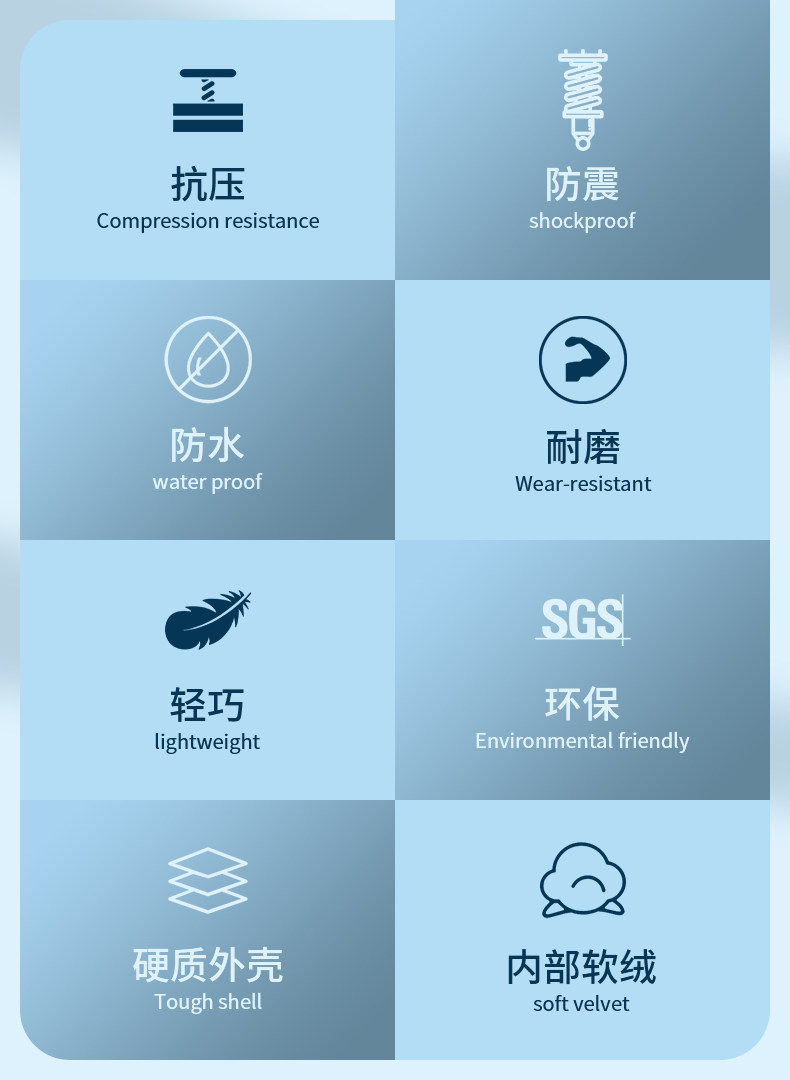 抗压
Compression resistance

防震
shockproof

防水
water proof

耐磨
Wear-resistant

轻巧
lightweight

SGS

环保
Environmental friendly

硬质外壳
Tough shell

内部软绒
soft velvet