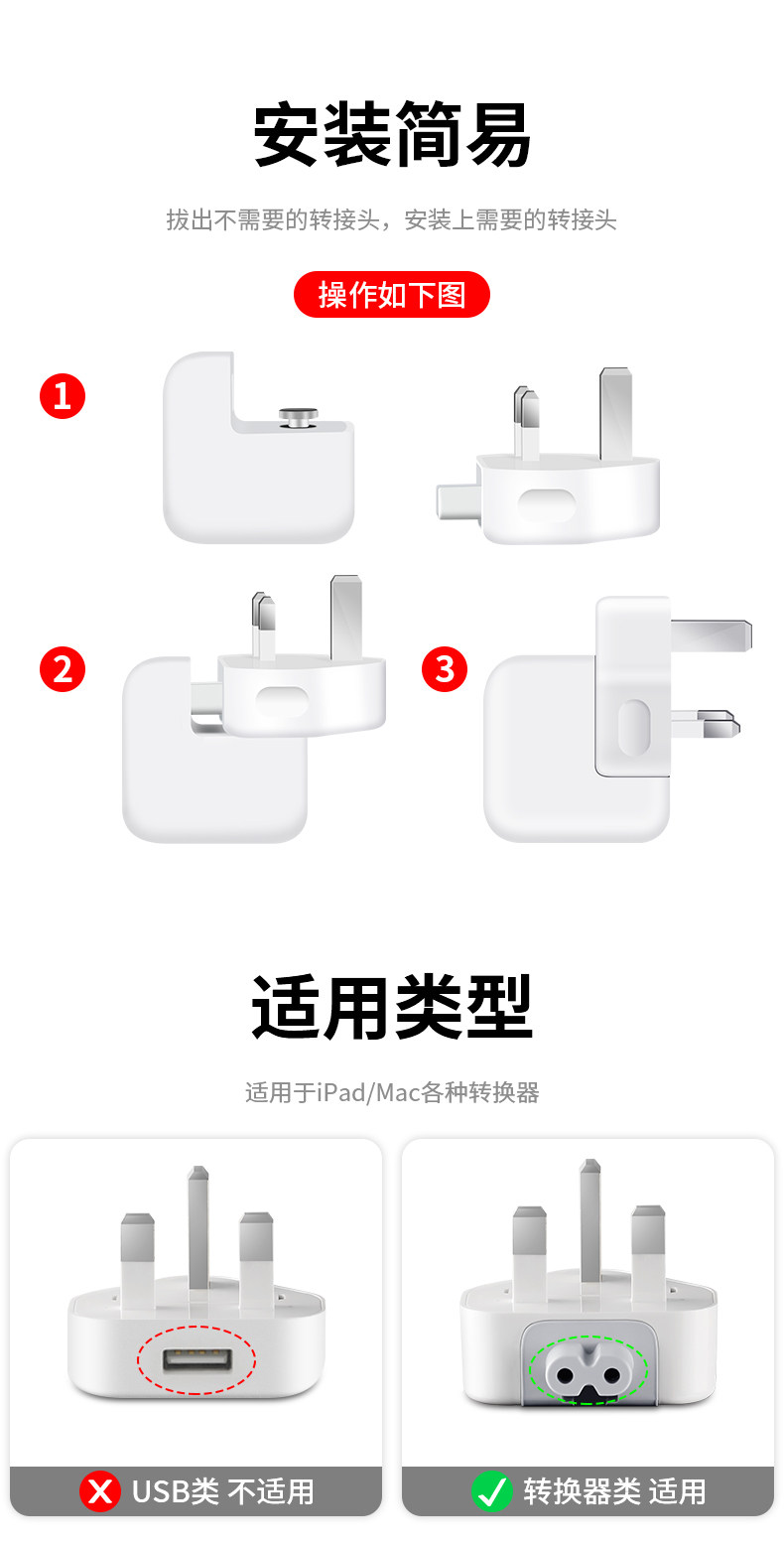 安装简易

拔出不需要的转接头，安装上需要的转接头

操作如下图

1

2

3

适用类型

适用于iPad/Mac各种转换器

USB类 不适用

转换器类 适用