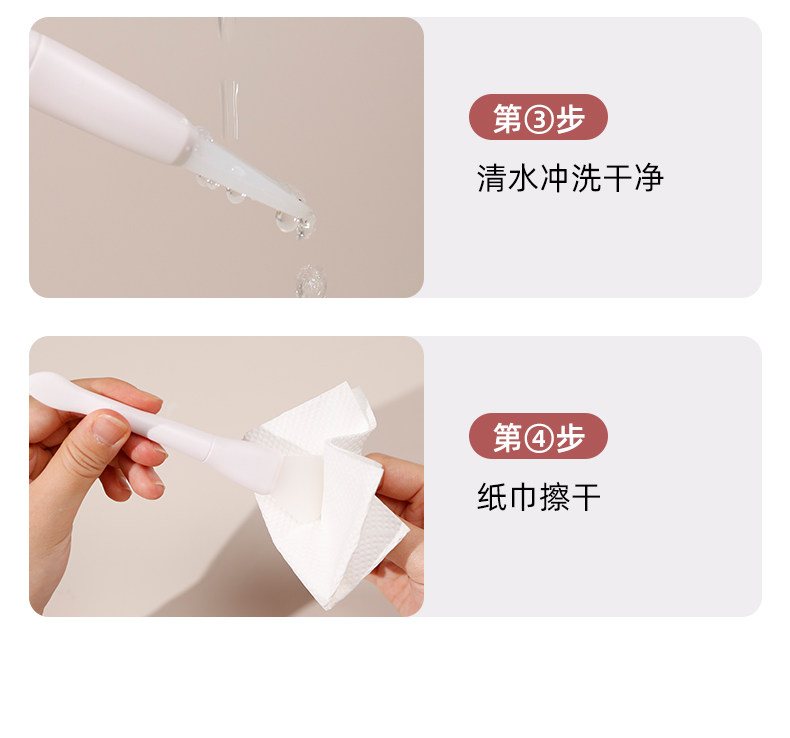 第③步

清水冲洗干净

第④步

纸巾擦干