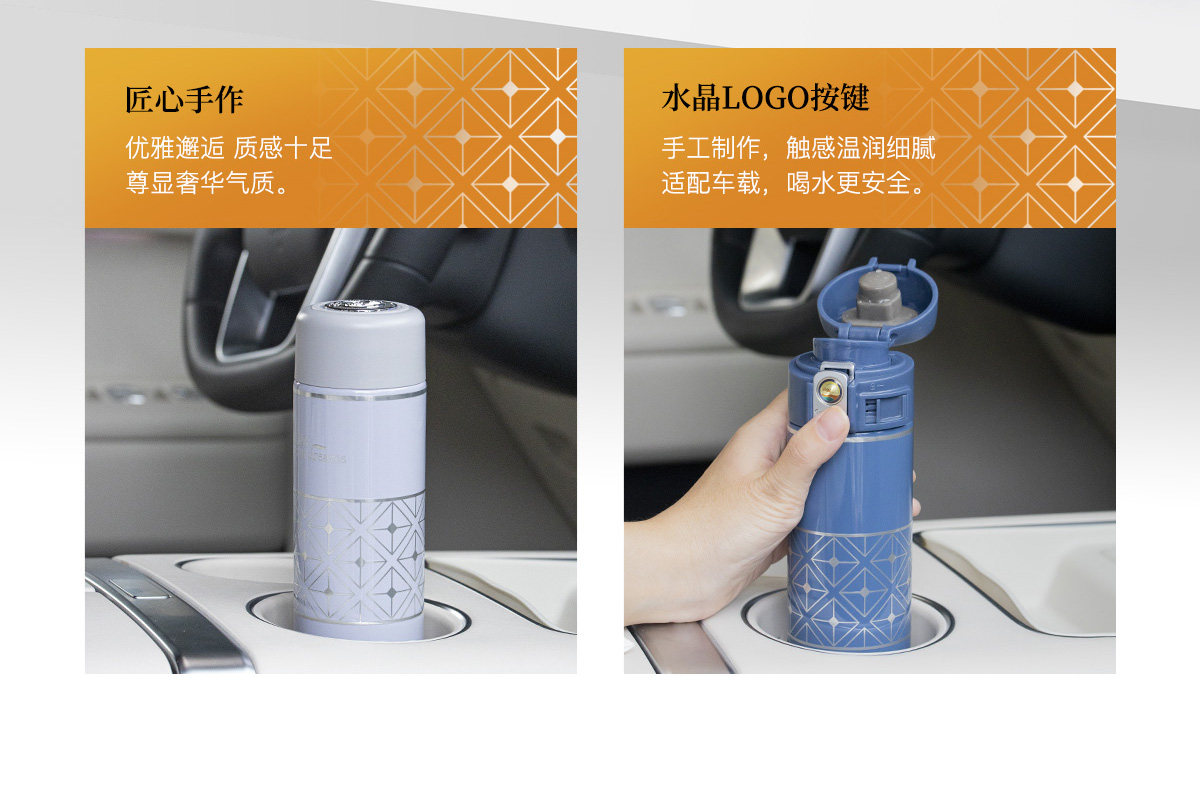 匠心手作

优雅邂逅 质感十足
尊显奢华气质。

水晶LOGO按键

手工制作，触感温润细腻
适配车载，喝水更安全。