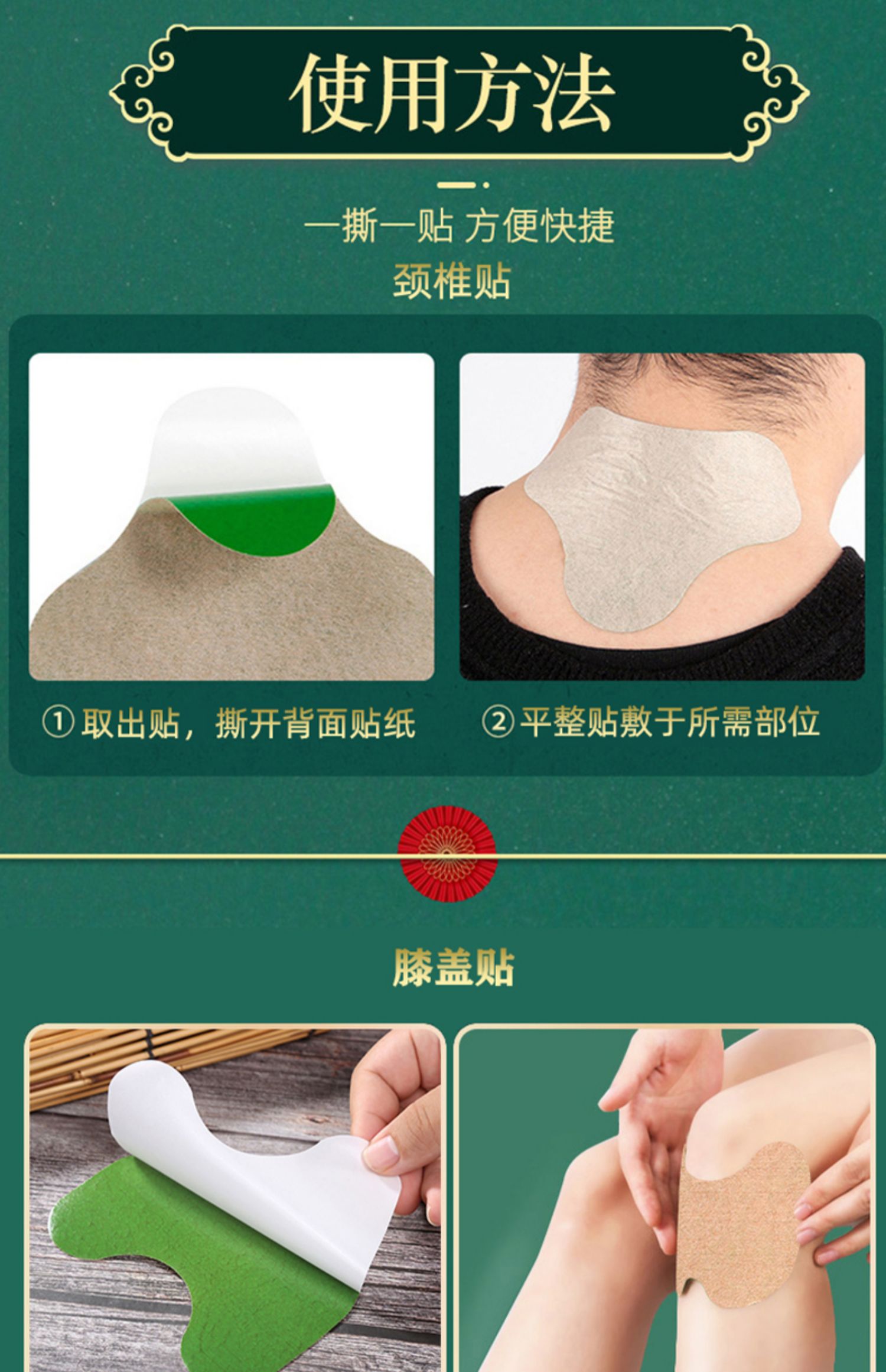 使用方法

一撕一贴 方便快捷

颈椎贴

① 取出贴，撕开背面贴纸

② 平整贴敷于所需部位

膝盖贴