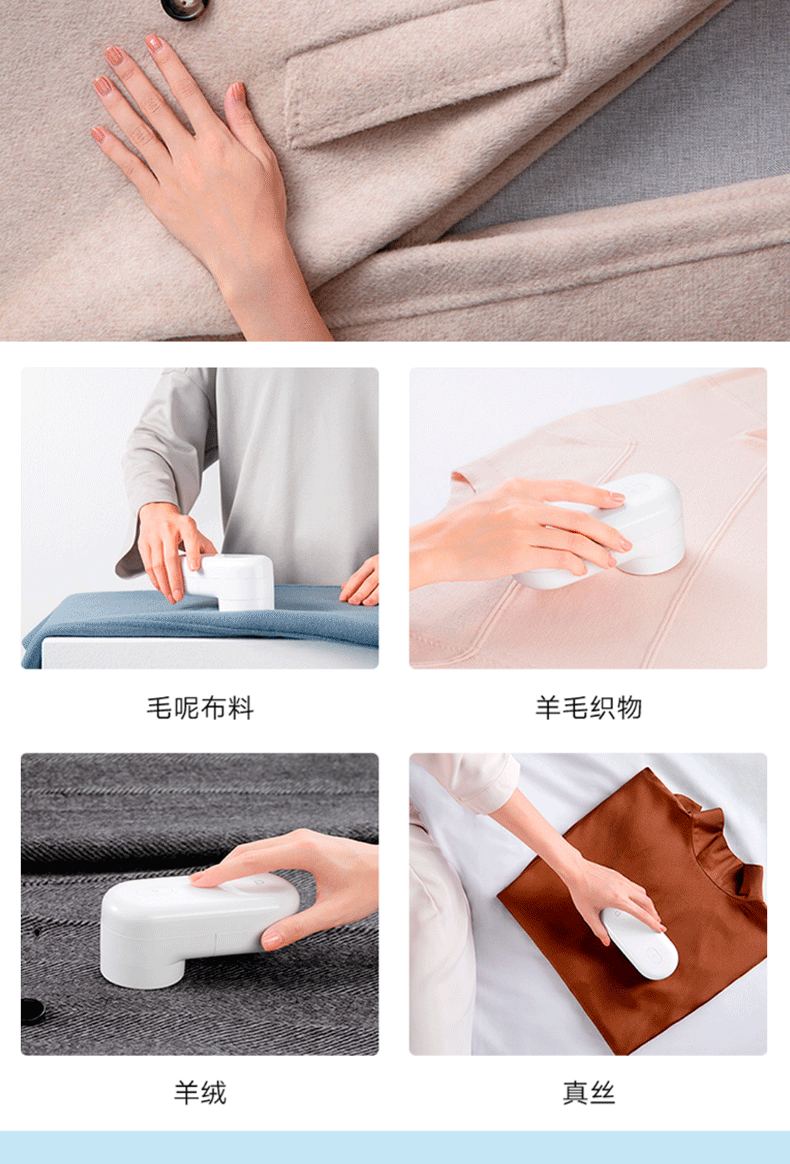 毛呢布料

羊毛织物

羊绒

真丝