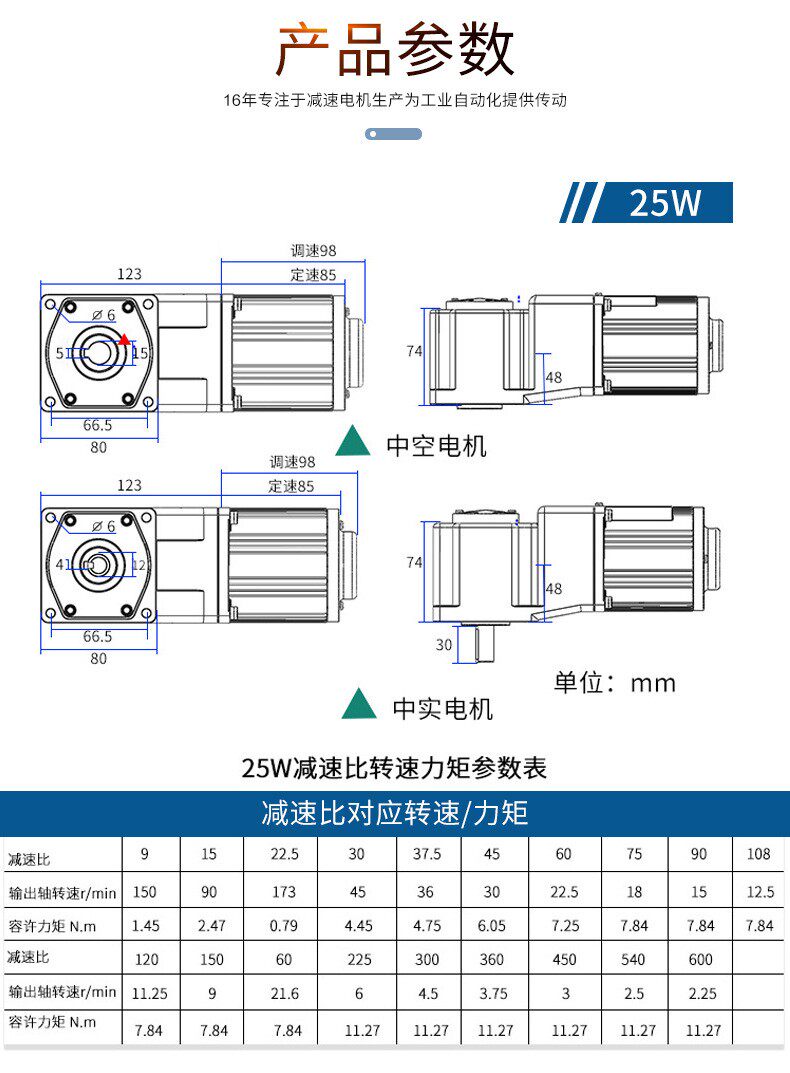 产品参数

16年专注于减速电机生产为工业自动化提供传动

25W

123
调速98
定速85
⌀6
5
15
66.5
80
74
48

中空电机

123
调速98
定速85
⌀6
4
12
66.5
80
74
48
30

单位：mm

中实电机

25W减速比转速力矩参数表

减速比对应转速/力矩

| 减速比 | 9 | 15 | 22.5 | 30 | 37.5 | 45 | 60 | 75 | 90 | 108 |
|---|---|---|---|---|---|---|---|---|---|---|
| 输出轴转速r/min | 150 | 90 | 173 | 45 | 36 | 30 | 22.5 | 18 | 15 | 12.5 |
| 容许力矩 N.m | 1.45 | 2.47 | 0.79 | 4.45 | 4.75 | 6.05 | 7.25 | 7.84 | 7.84 | 7.84 |
| 减速比 | 120 | 150 | 60 | 225 | 300 | 360 | 450 | 540 | 600 | |
| 输出轴转速r/min | 11.25 | 9 | 21.6 | 6 | 4.5 | 3.75 | 3 | 2.5 | 2.25 | |
| 容许力矩 N.m | 7.84 | 7.84 | 7.84 | 11.27 | 11.27 | 11.27 | 11.27 | 11.27 | 11.27 | |