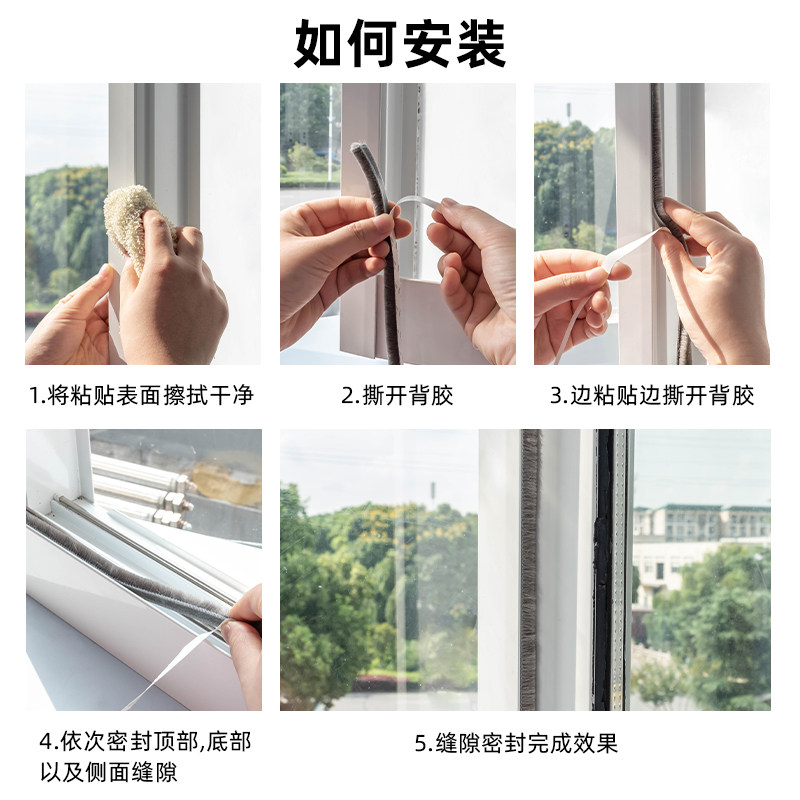 如何安装

1.将粘贴表面擦拭干净

2.撕开背胶

3.边粘贴边撕开背胶

4.依次密封顶部,底部以及侧面缝隙

5.缝隙密封完成效果