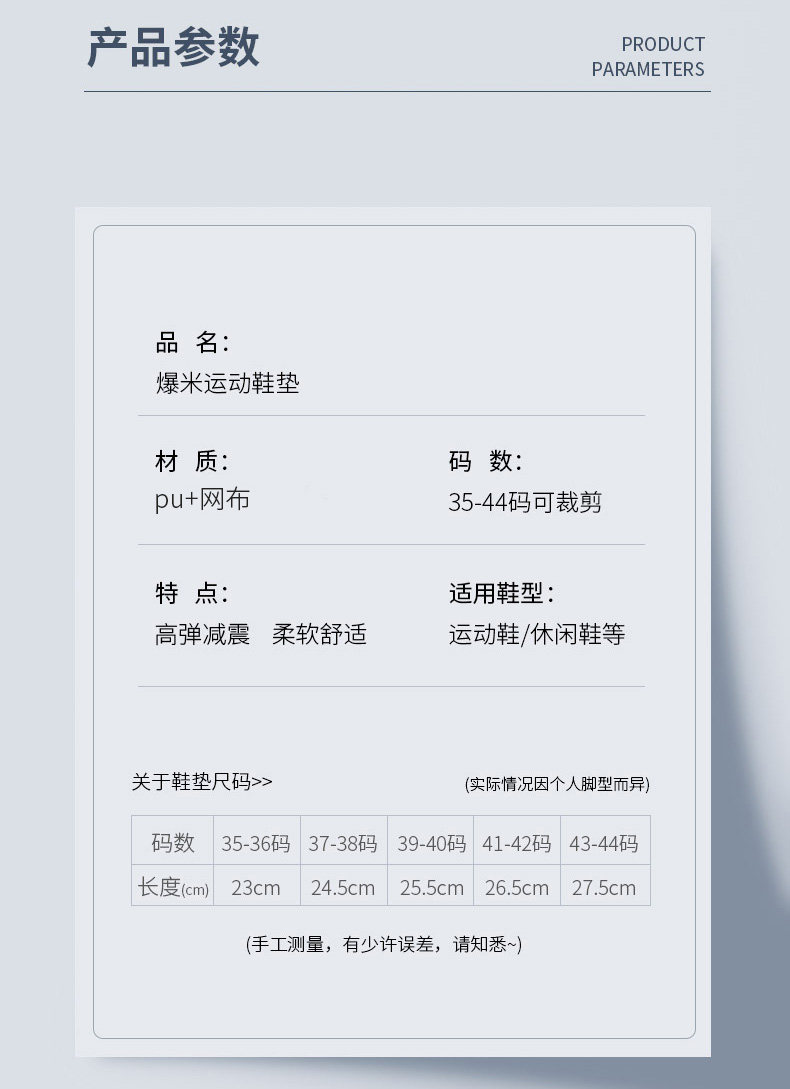 产品参数

PRODUCT
PARAMETERS

品 名:
爆米运动鞋垫

材 质:
pu+网布

码 数:
35-44码可裁剪

特 点:
高弹减震 柔软舒适

适用鞋型:
运动鞋/休闲鞋等

关于鞋垫尺码>>

(实际情况因个人脚型而异)

| 码数 | 35-36码 | 37-38码 | 39-40码 | 41-42码 | 43-44码 |
|---|---|---|---|---|---|
| 长度(cm) | 23cm | 24.5cm | 25.5cm | 26.5cm | 27.5cm |

(手工测量，有少许误差，请知悉~)