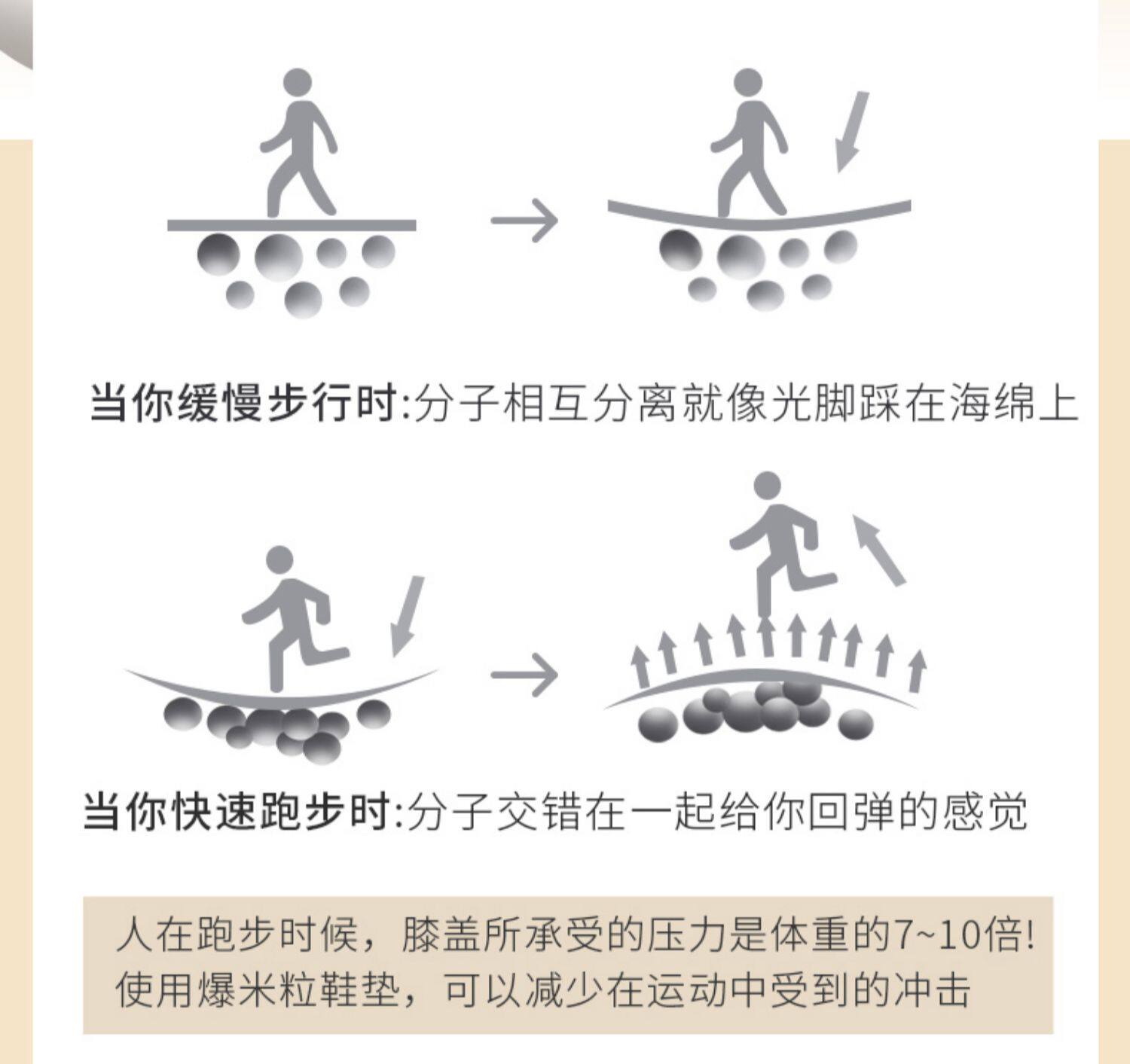 当你缓慢步行时:分子相互分离就像光脚踩在海绵上

当你快速跑步时:分子交错在一起给你回弹的感觉

人在跑步时候，膝盖所承受的压力是体重的7~10倍!
使用爆米粒鞋垫，可以减少在运动中受到的冲击