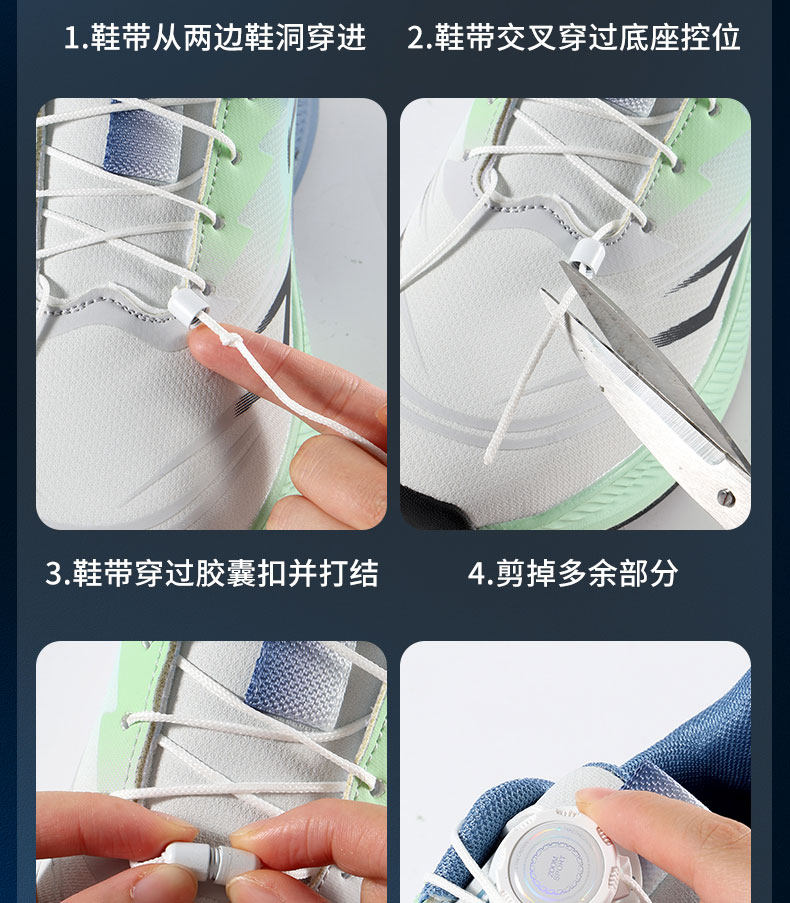 1.鞋带从两边鞋洞穿进

2.鞋带交叉穿过底座控位

3.鞋带穿过胶囊扣并打结

4.剪掉多余部分