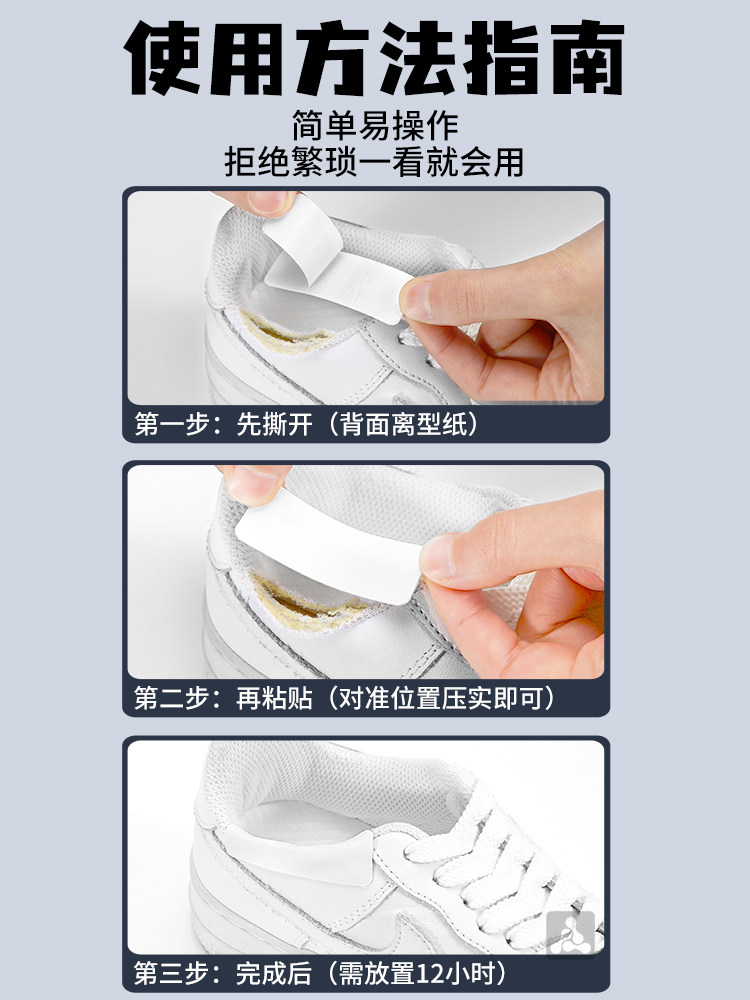 使用方法指南

简单易操作
拒绝繁琐一看就会用

第一步：先撕开（背面离型纸）

第二步：再粘贴（对准位置压实即可）

第三步：完成后（需放置12小时）