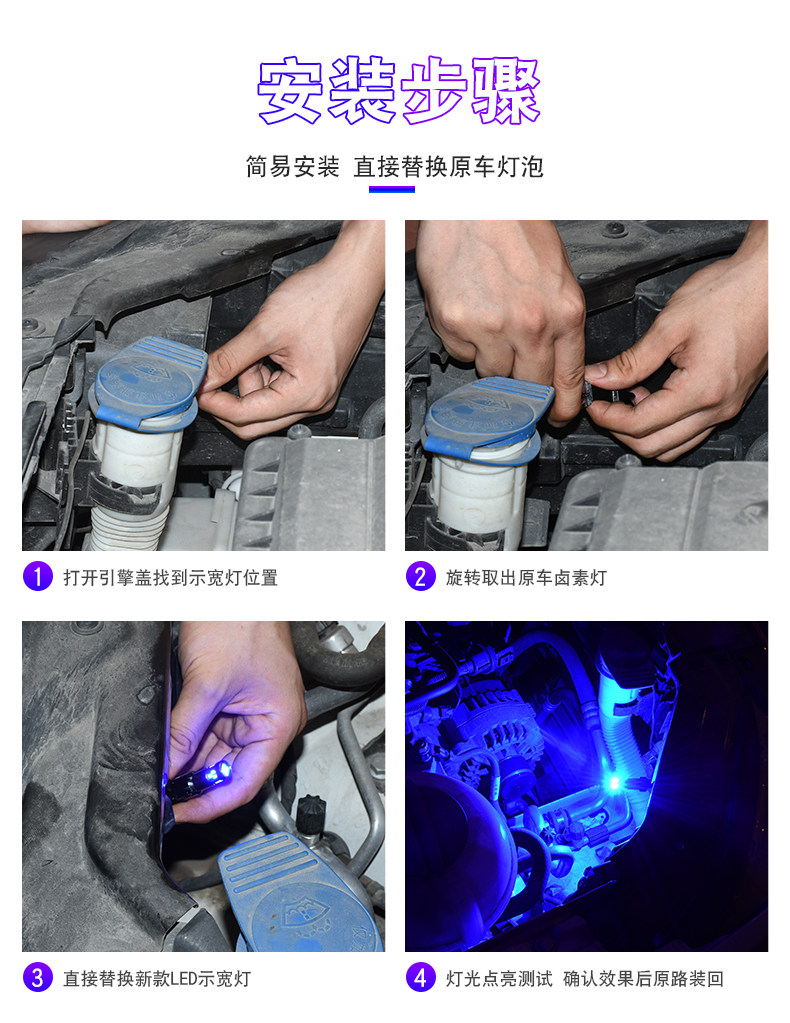 安装步骤

简易安装 直接替换原车灯泡

1 打开引擎盖找到示宽灯位置

2 旋转取出原车卤素灯

3 直接替换新款LED示宽灯

4 灯光点亮测试 确认效果后原路装回