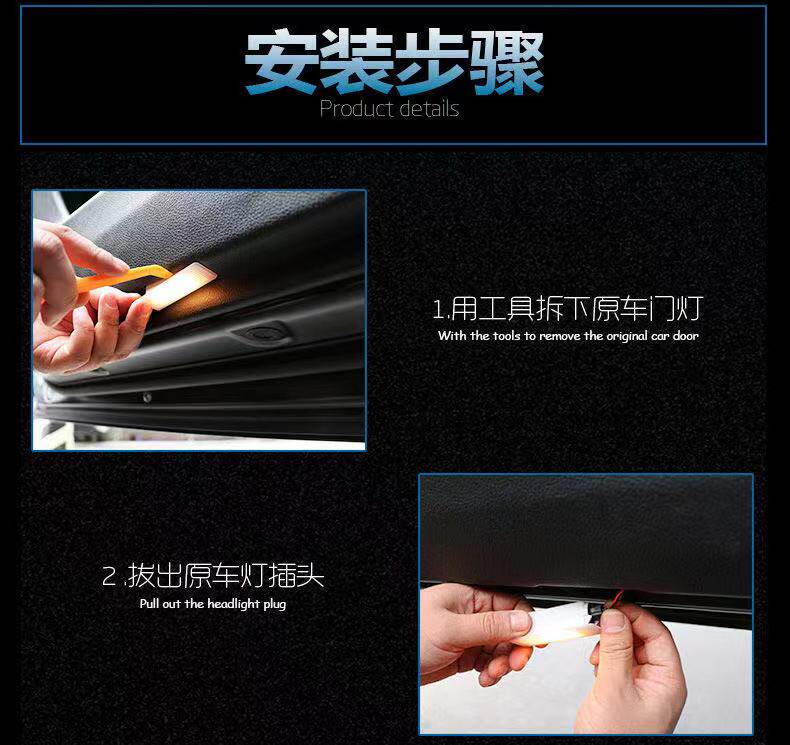 安装步骤
Product details

1.用工具拆下原车门灯
With the tools to remove the original car door

2.拔出原车灯插头
Pull out the headlight plug