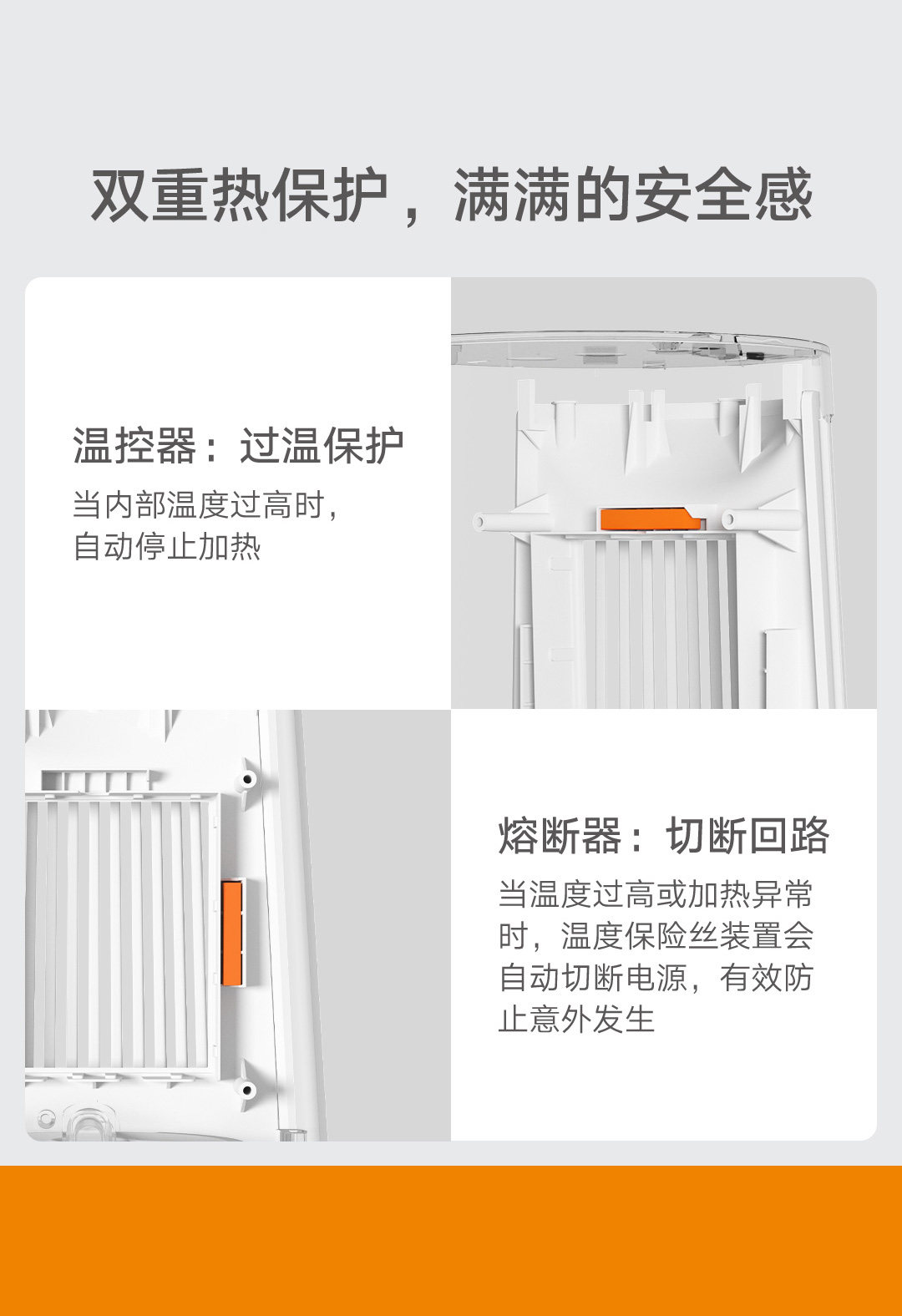 双重热保护，满满的安全感

温控器：过温保护

当内部温度过高时，自动停止加热

熔断器：切断回路

当温度过高或加热异常时，温度保险丝装置会自动切断电源，有效防止意外发生