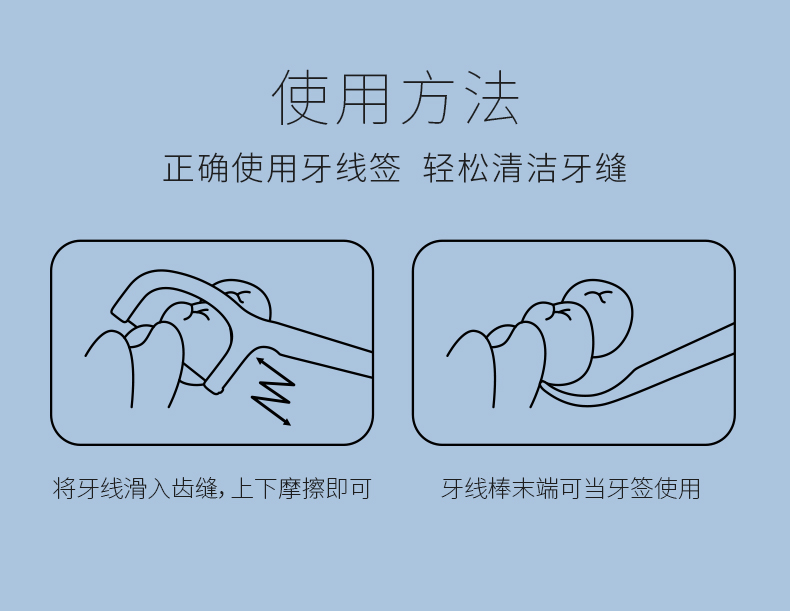 使用方法

正确使用牙线签 轻松清洁牙缝

将牙线滑入齿缝，上下摩擦即可

牙线棒末端可当牙签使用