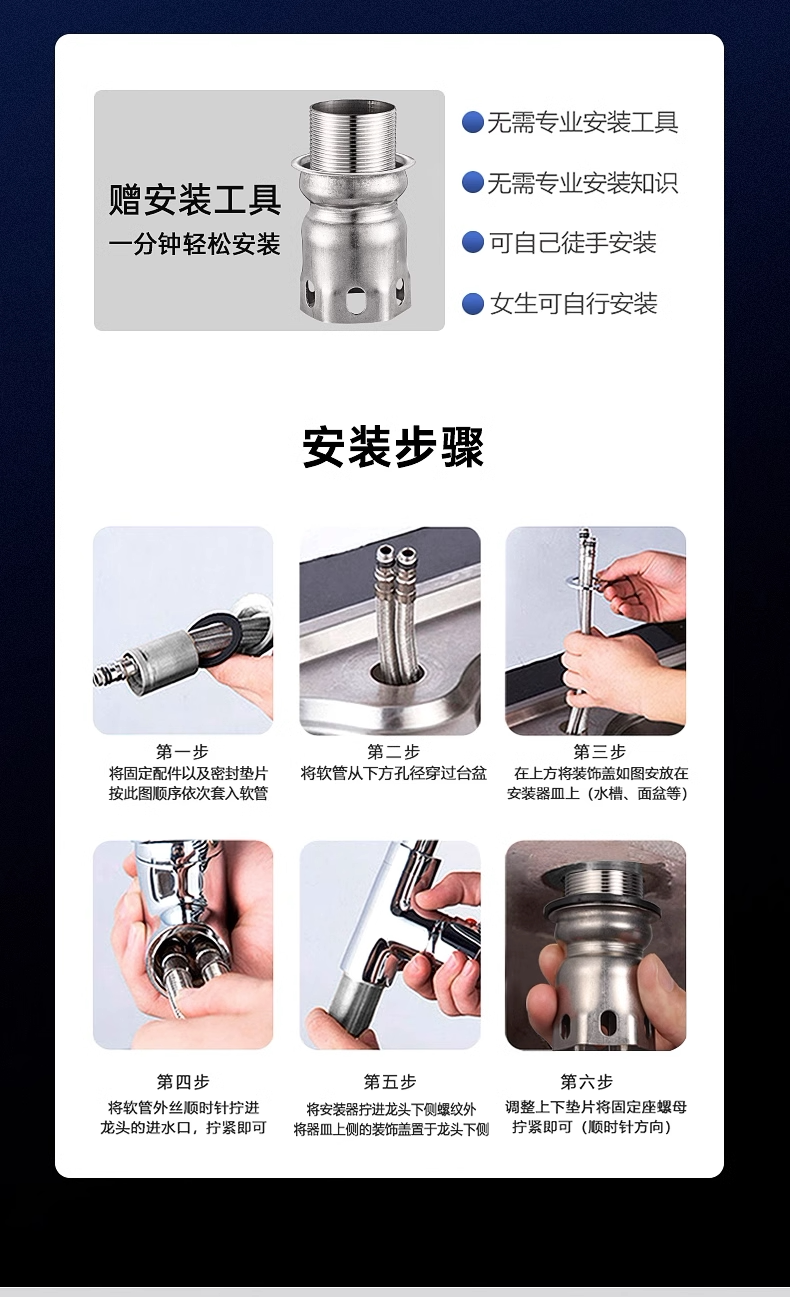 赠安装工具
一分钟轻松安装

无需专业安装工具
无需专业安装知识
可自己徒手安装
女生可自行安装

安装步骤

第一步
将固定配件以及密封垫片按此图顺序依次套入软管

第二步
将软管从下方孔径穿过台盆

第三步
在上方将装饰盖如图安放在安装器皿上（水槽、面盆等）

第四步
将软管外丝顺时针拧进龙头的进水口，拧紧即可

第五步
将安装器拧进龙头下侧螺纹外将器皿上侧的装饰盖置于龙头下侧

第六步
调整上下垫片将固定座螺母拧紧即可（顺时针方向）