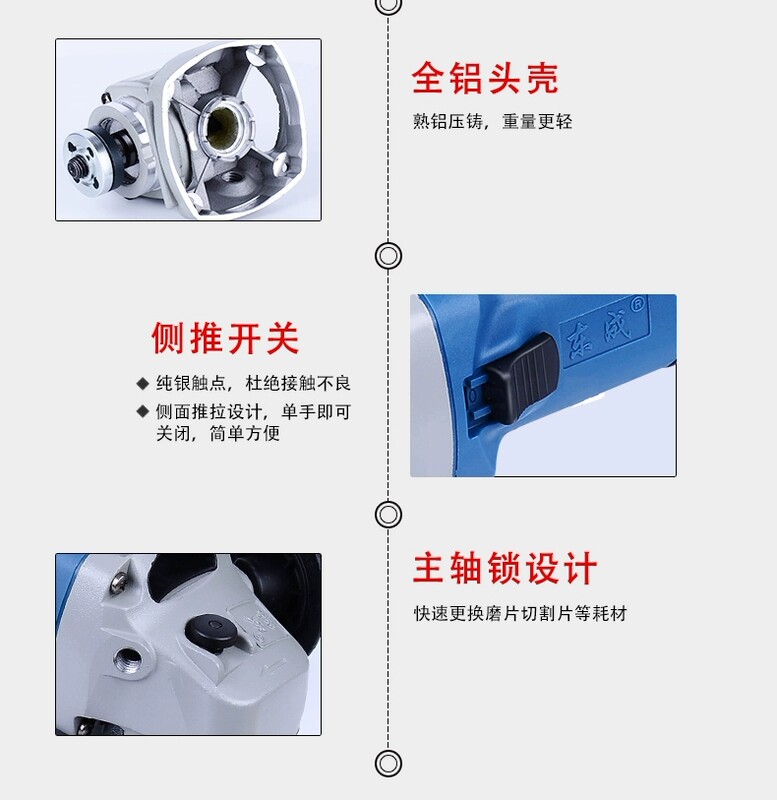 全铝头壳

熟铝压铸，重量更轻

侧推开关

◆ 纯银触点，杜绝接触不良

◆ 侧面推拉设计，单手即可关闭，简单方便

东成®

主轴锁设计

快速更换磨片切割片等耗材