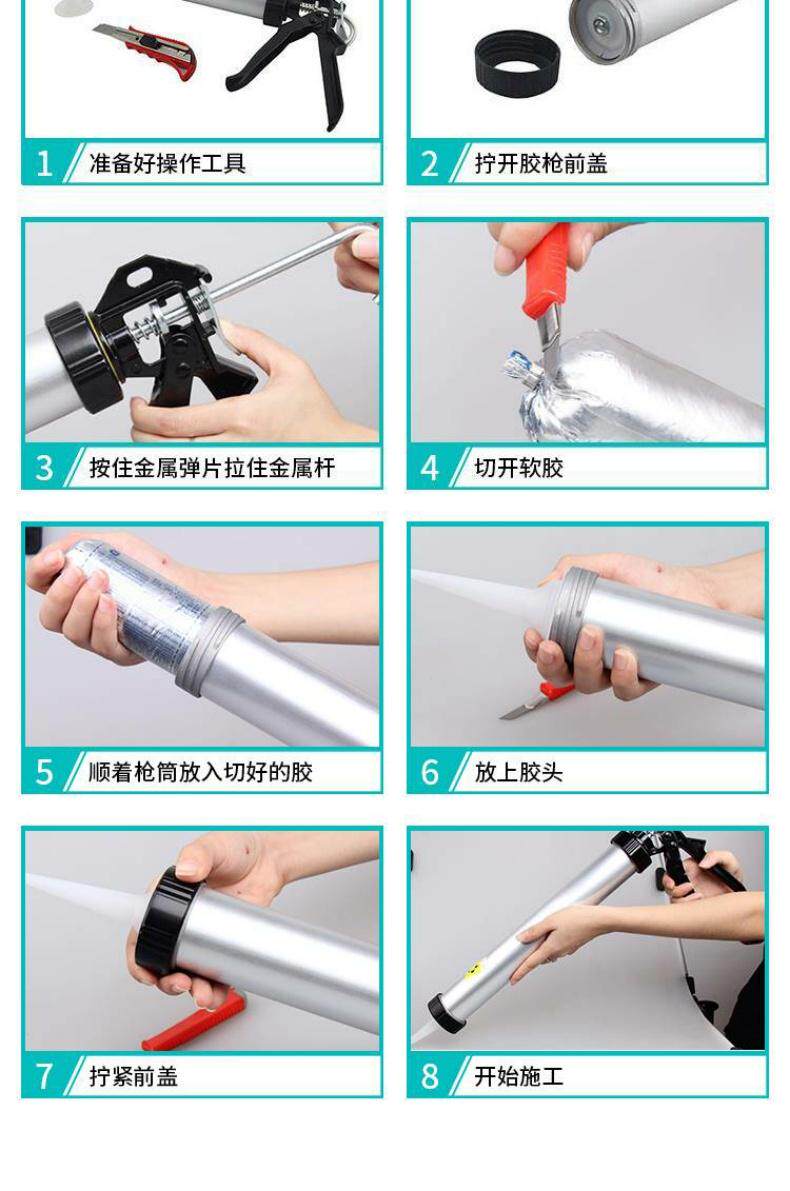 1 准备好操作工具

2 拧开胶枪前盖

3 按住金属弹片拉住金属杆

4 切开软胶

5 顺着枪筒放入切好的胶

6 放上胶头

7 拧紧前盖

8 开始施工