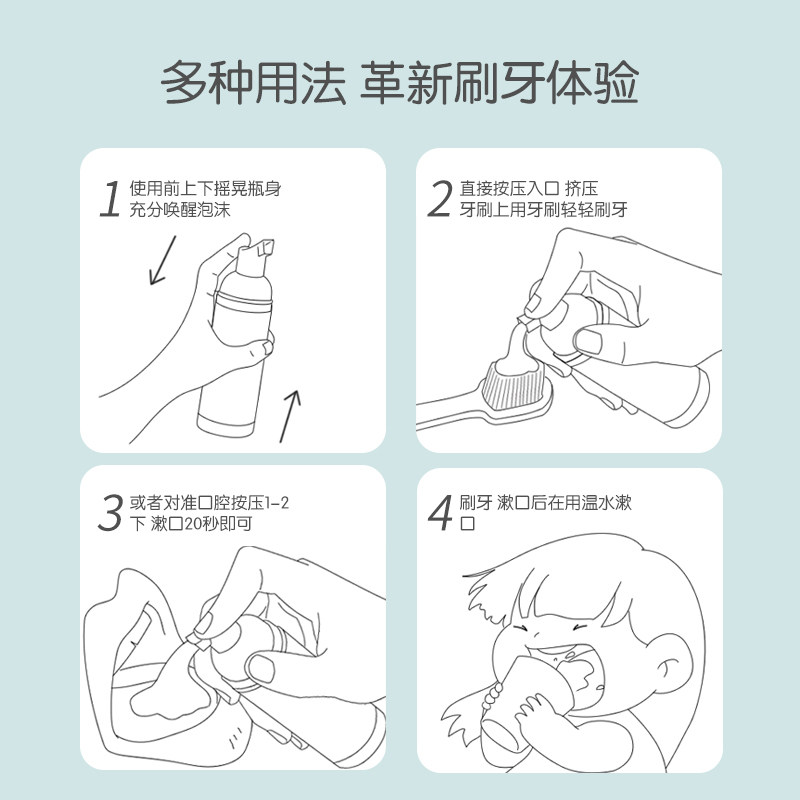 多种用法 革新刷牙体验

1 使用前上下摇晃瓶身 充分唤醒泡沫

2 直接按压入口 挤压 牙刷上用牙刷轻轻刷牙

3 或者对准口腔按压1-2下 漱口20秒即可

4 刷牙 漱口后在用温水漱口