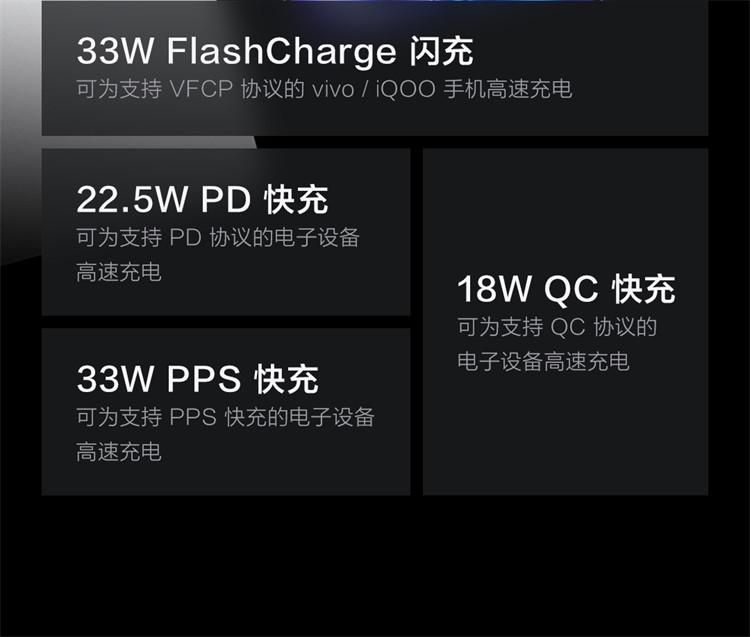 33W FlashCharge 闪充
可为支持 VFCP 协议的 vivo / iQOO 手机高速充电

22.5W PD 快充
可为支持 PD 协议的电子设备高速充电

33W PPS 快充
可为支持 PPS 快充的电子设备高速充电

18W QC 快充
可为支持 QC 协议的电子设备高速充电