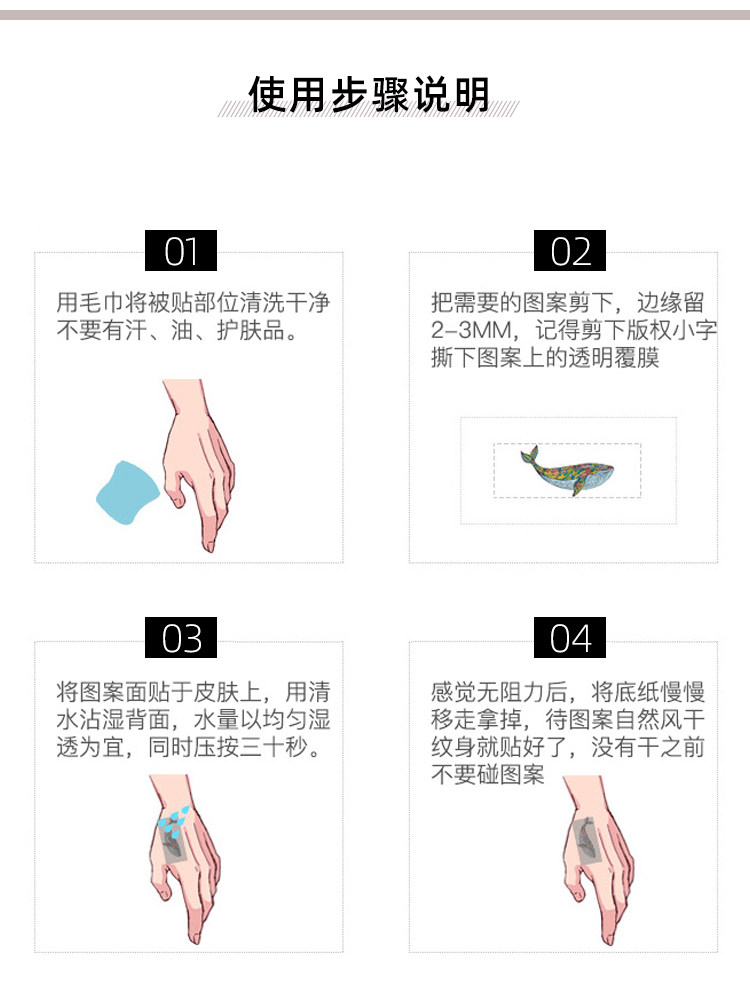 使用步骤说明

01
用毛巾将被贴部位清洗干净不要有汗、油、护肤品。

02
把需要的图案剪下，边缘留2-3MM，记得剪下版权小字撕下图案上的透明覆膜

03
将图案面贴于皮肤上，用清水沾湿背面，水量以均匀湿透为宜，同时压按三十秒。

04
感觉无阻力后，将底纸慢慢移走拿掉，待图案自然风干纹身就贴好了，没有干之前不要碰图案