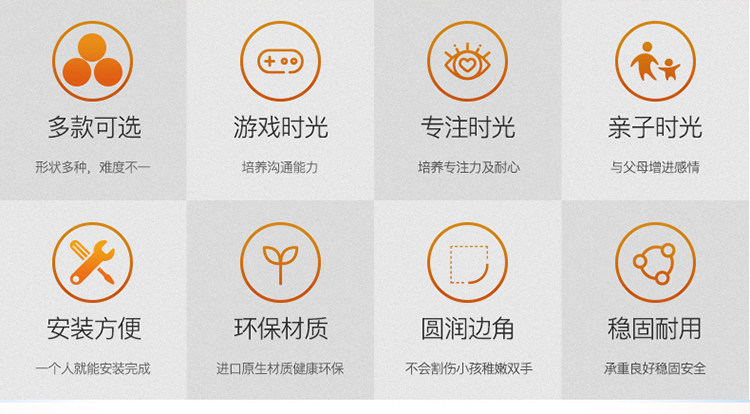 多款可选
形状多种，难度不一

游戏时光
培养沟通能力

专注时光
培养专注力及耐心

亲子时光
与父母增进感情

安装方便
一个人就能安装完成

环保材质
进口原生材质健康环保

圆润边角
不会割伤小孩稚嫩双手

稳固耐用
承重良好稳固安全