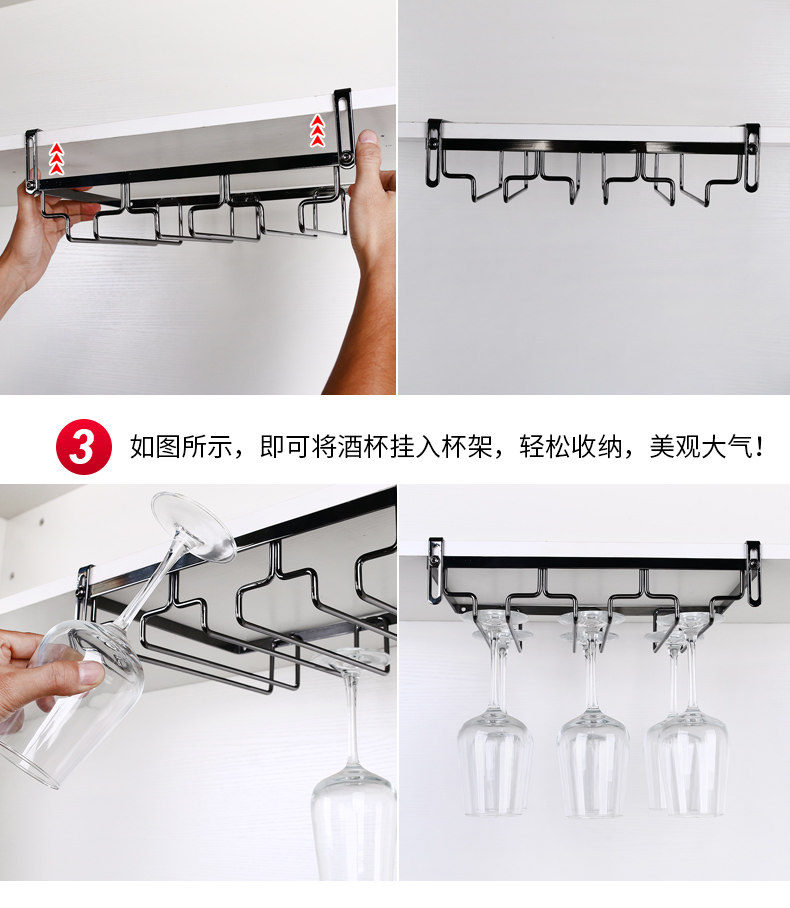 3 如图所示，即可将酒杯挂入杯架，轻松收纳，美观大气！