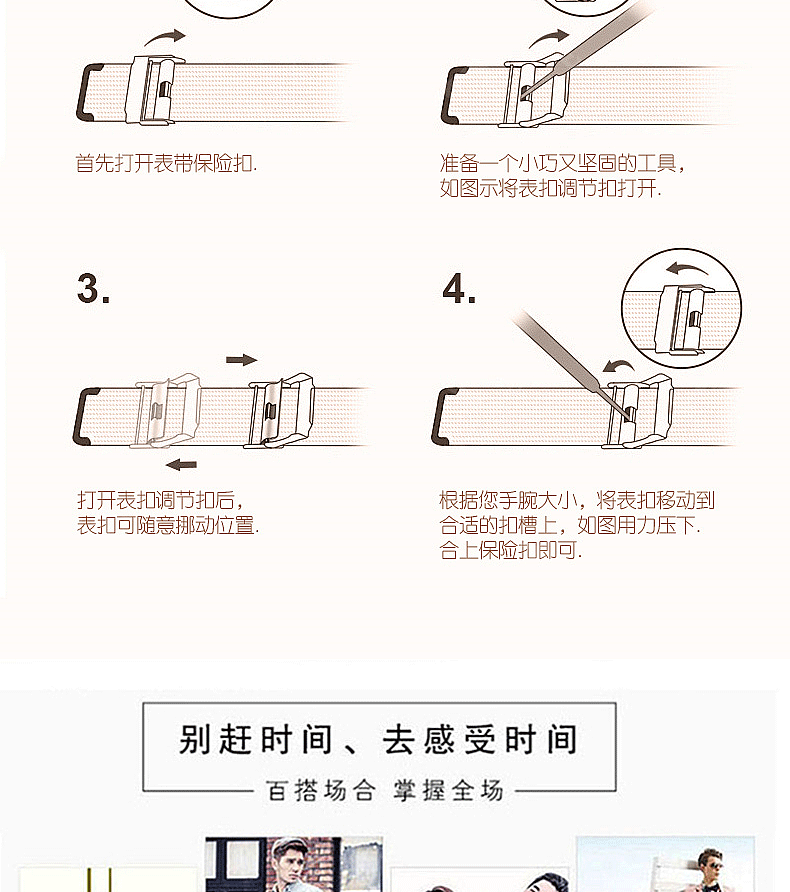 首先打开表带保险扣.

准备一个小巧又坚固的工具，如图示将表扣调节扣打开.

3.

打开表扣调节扣后，表扣可随意挪动位置.

4.

根据您手腕大小，将表扣移动到合适的扣槽上，如图用力压下.合上保险扣即可.

别赶时间、去感受时间

百搭场合 掌握全场