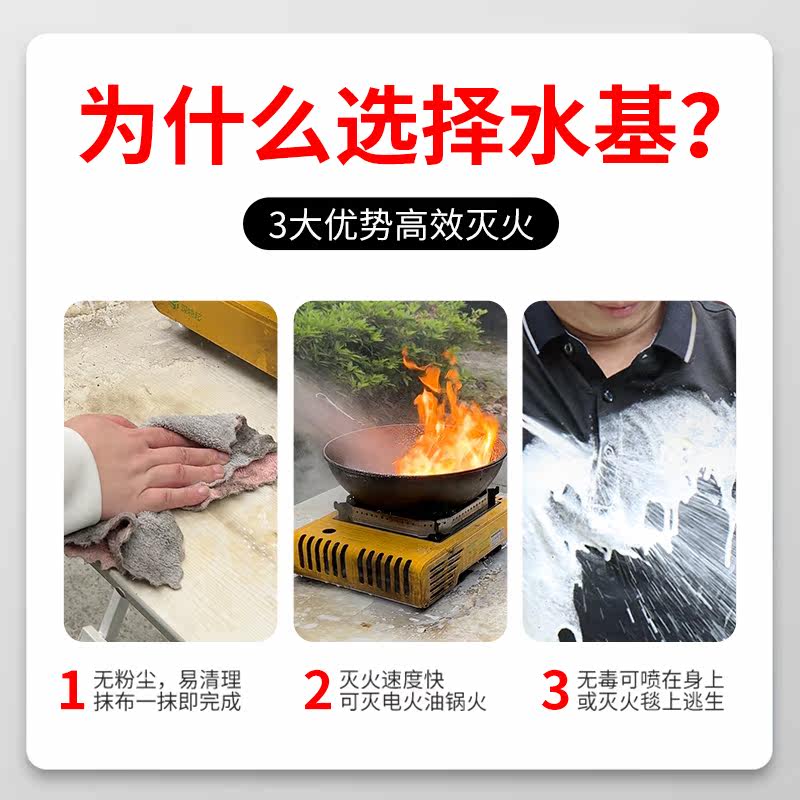 为什么选择水基?

3大优势高效灭火

1 无粉尘，易清理
抹布一抹即完成

2 灭火速度快
可灭电火油锅火

3 无毒可喷在身上
或灭火毯上逃生