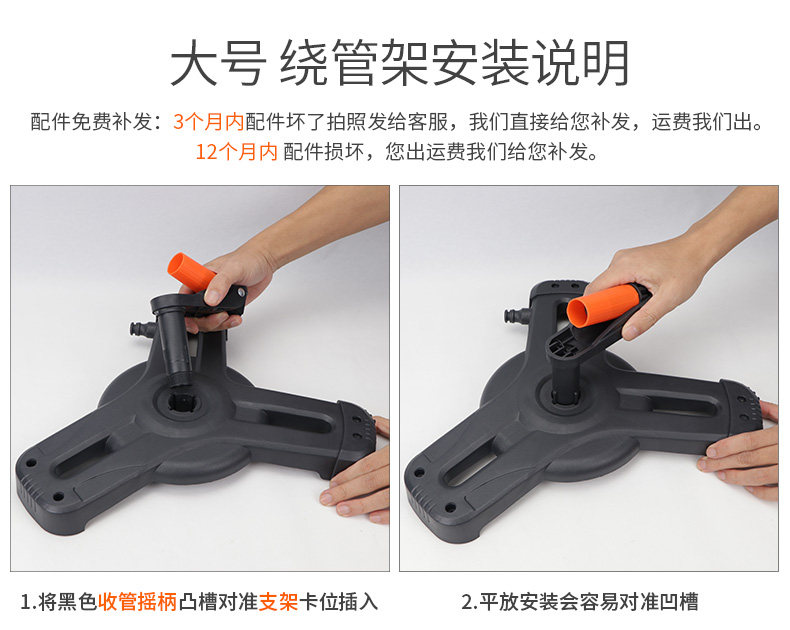 大号 绕管架安装说明

配件免费补发：3个月内配件坏了拍照发给客服，我们直接给您补发，运费我们出。
12个月内 配件损坏，您出运费我们给您补发。

1.将黑色收管摇柄凸槽对准支架卡位插入

2.平放安装会容易对准凹槽