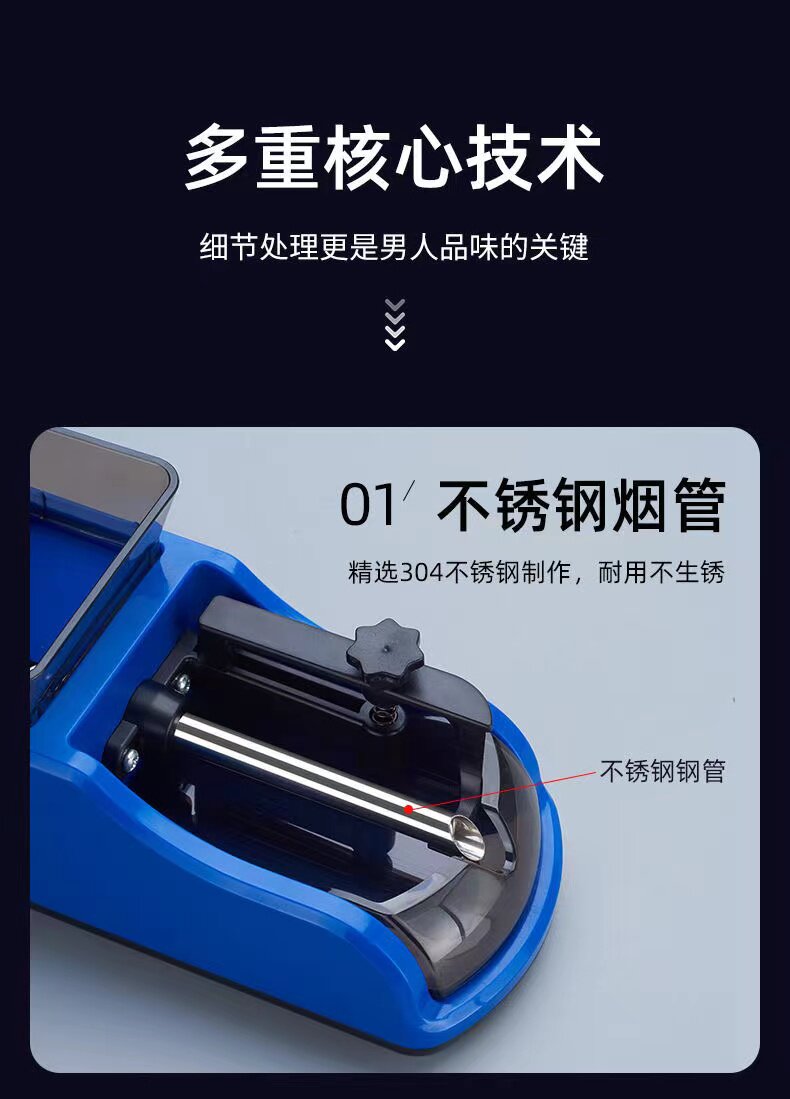 多重核心技术

细节处理更是男人品味的关键

01/ 不锈钢烟管

精选304不锈钢制作，耐用不生锈

不锈钢钢管