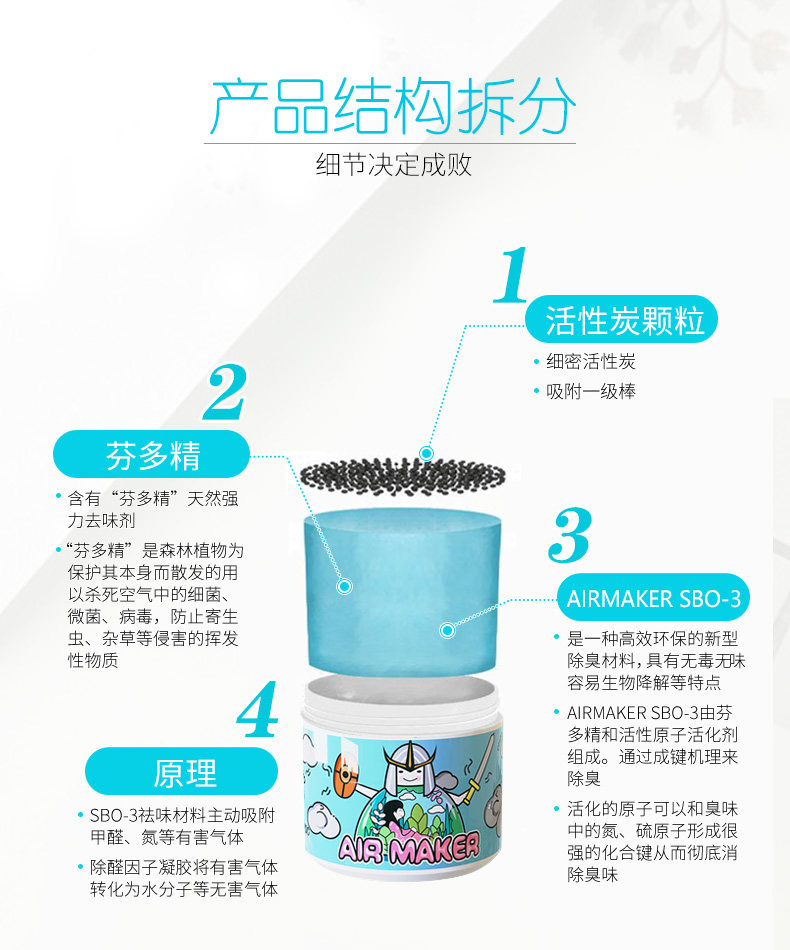 产品结构拆分

细节决定成败

1

活性炭颗粒

• 细密活性炭

• 吸附一级棒

2

芬多精

• 含有“芬多精”天然强力去味剂

• “芬多精”是森林植物为保护其本身而散发的用以杀死空气中的细菌、微菌、病毒，防止寄生虫、杂草等侵害的挥发性物质

3

AIRMAKER SBO-3

• 是一种高效环保的新型除臭材料，具有无毒无味容易生物降解等特点

• AIRMAKER SBO-3由芬多精和活性原子活化剂组成。通过成键机理来除臭

• 活化的原子可以和臭味中的氮、硫原子形成很强的化合键从而彻底消除臭味

4

原理

• SBO-3祛味材料主动吸附甲醛、氮等有害气体

• 除醛因子凝胶将有害气体转化为水分子等无害气体

AIR MAKER