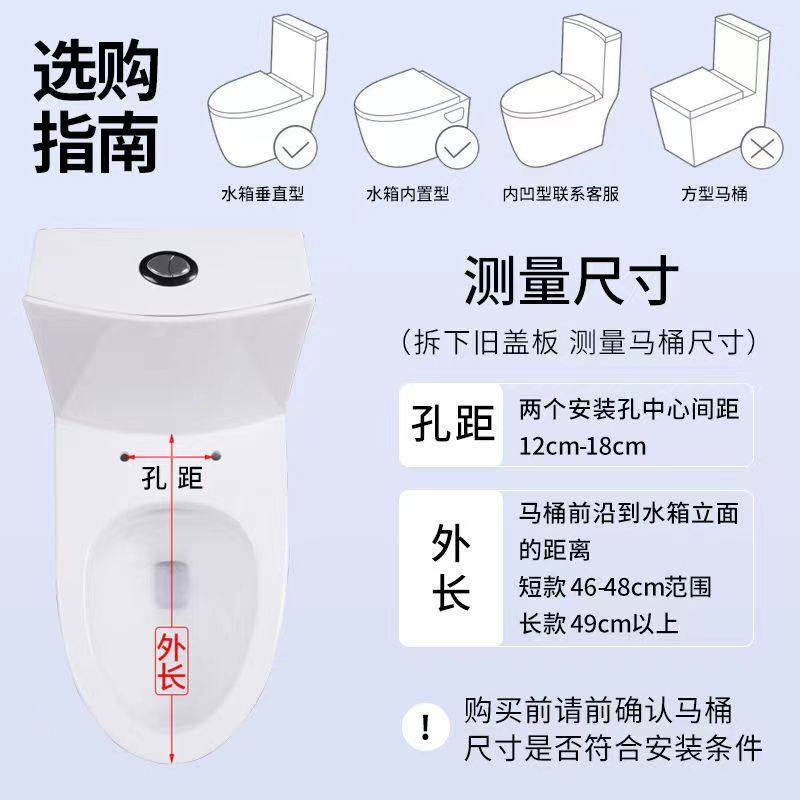 选购指南

水箱垂直型

水箱内置型

内凹型联系客服

方型马桶

孔距

外长

测量尺寸

（拆下旧盖板 测量马桶尺寸）

孔距 两个安装孔中心间距 12cm-18cm

外长 马桶前沿到水箱立面的距离
短款 46-48cm范围
长款 49cm以上

! 购买前请前确认马桶尺寸是否符合安装条件