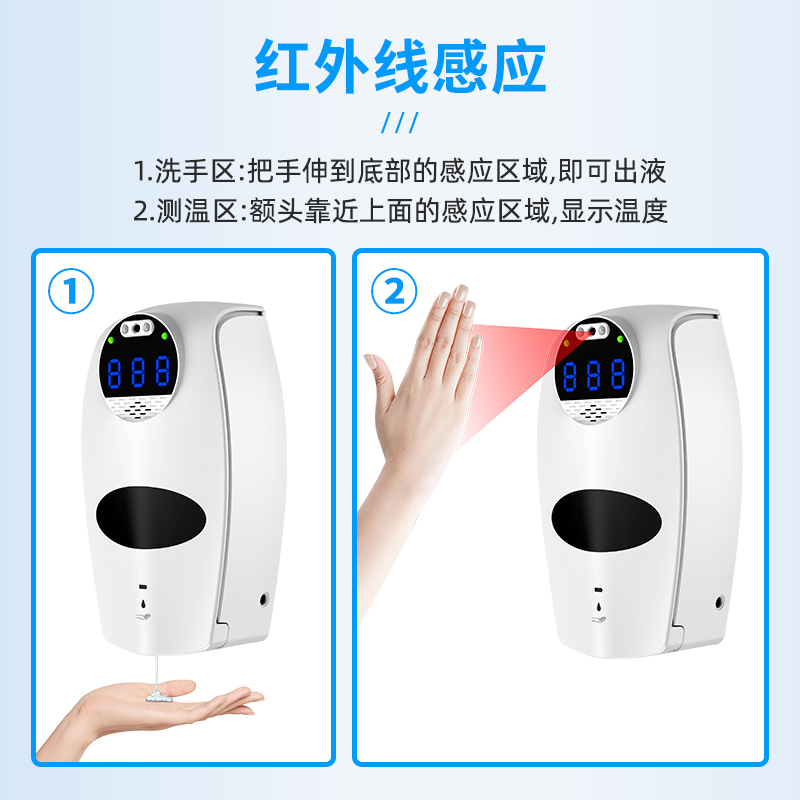 红外线感应

///

1.洗手区:把手伸到底部的感应区域,即可出液

2.测温区:额头靠近上面的感应区域,显示温度

①

888

②

888