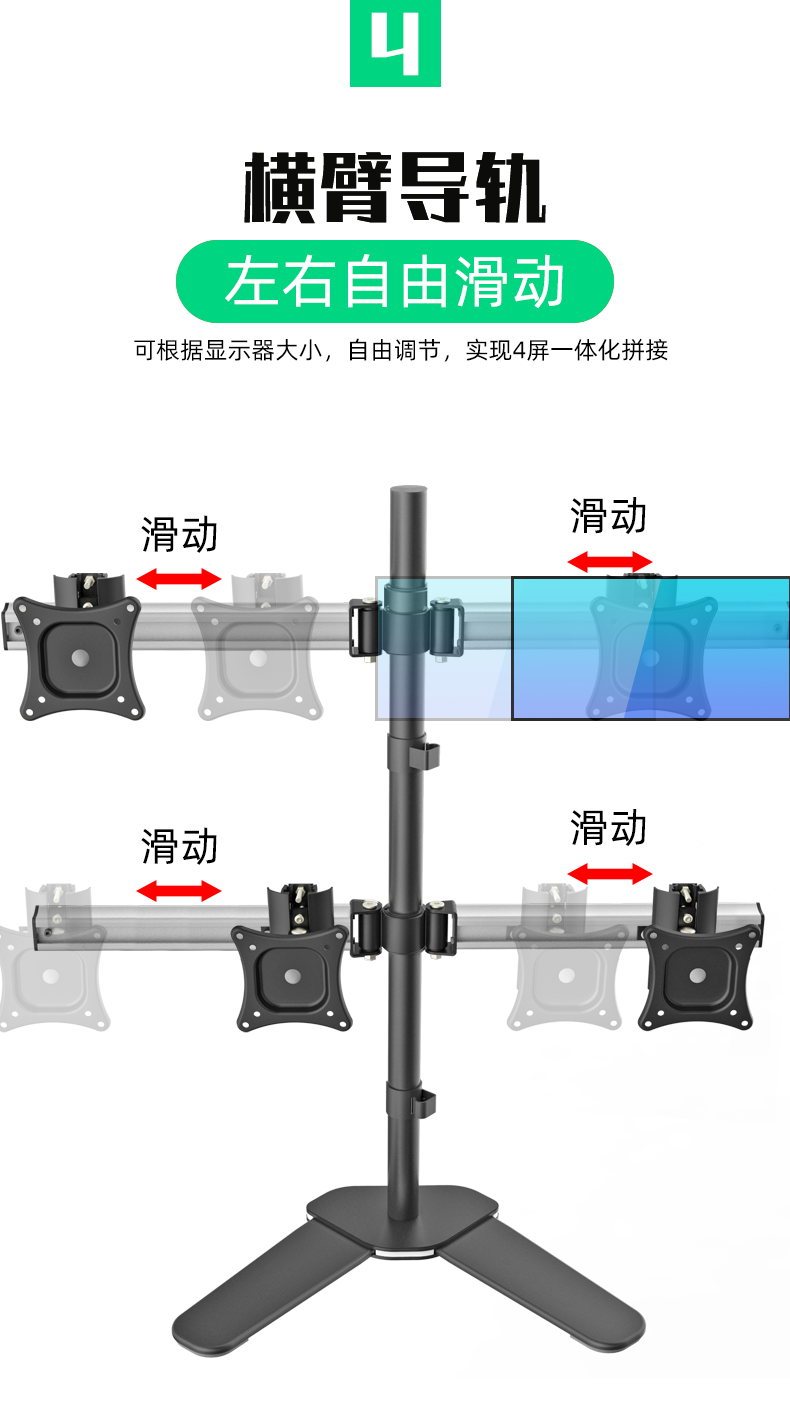 4

横臂导轨

左右自由滑动

可根据显示器大小，自由调节，实现4屏一体化拼接

滑动

滑动

滑动

滑动